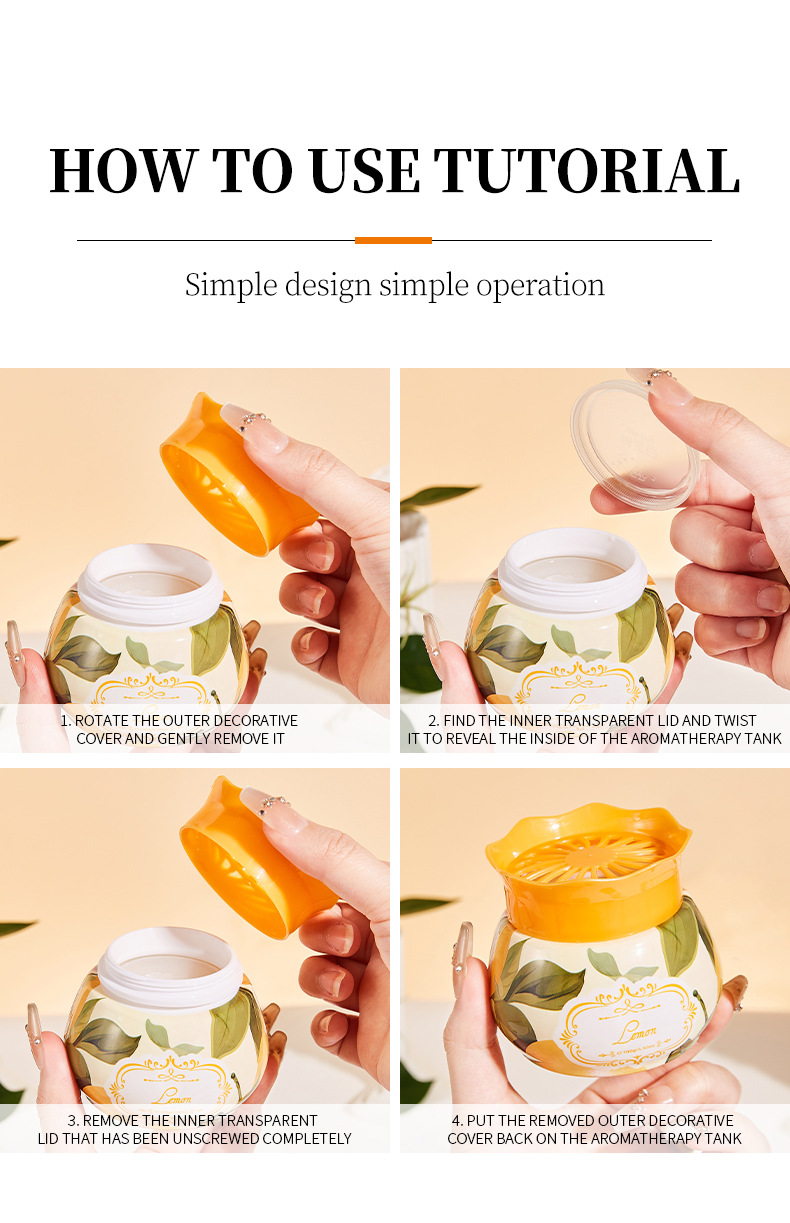 HOW TO USE TUTORIAL

Simple design simple operation

1. ROTATE THE OUTER DECORATIVE COVER AND GENTLY REMOVE IT

2. FIND THE INNER TRANSPARENT LID AND TWIST IT TO REVEAL THE INSIDE OF THE AROMATHERAPY TANK

Lemon

3. REMOVE THE INNER TRANSPARENT LID THAT HAS BEEN UNSCREWED COMPLETELY

Lemon

4. PUT THE REMOVED OUTER DECORATIVE COVER BACK ON THE AROMATHERAPY TANK