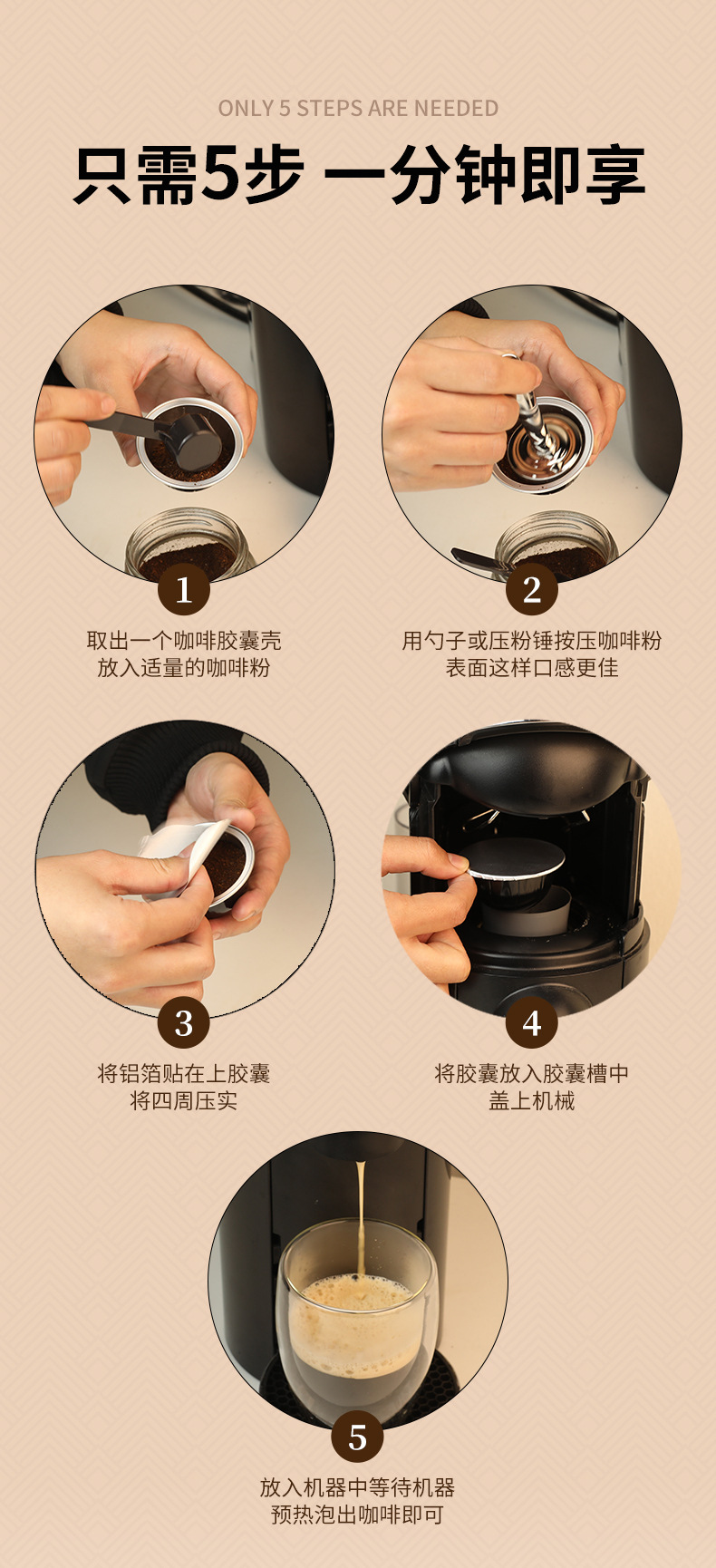 ONLY 5 STEPS ARE NEEDED

只需5步 一分钟即享

1

取出一个咖啡胶囊壳
放入适量的咖啡粉

2

用勺子或压粉锤按压咖啡粉
表面这样口感更佳

3

将铝箔贴在上胶囊
将四周压实

4

将胶囊放入胶囊槽中
盖上机械

5

放入机器中等待机器
预热泡出咖啡即可