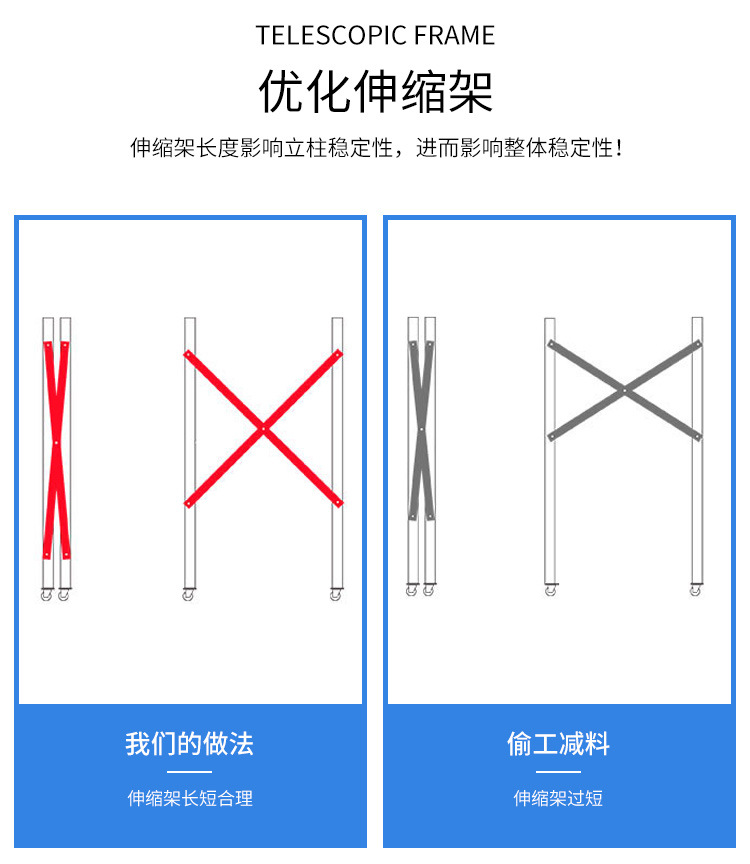 TELESCOPIC FRAME

优化伸缩架

伸缩架长度影响立柱稳定性，进而影响整体稳定性！

我们的做法

伸缩架长短合理

偷工减料

伸缩架过短