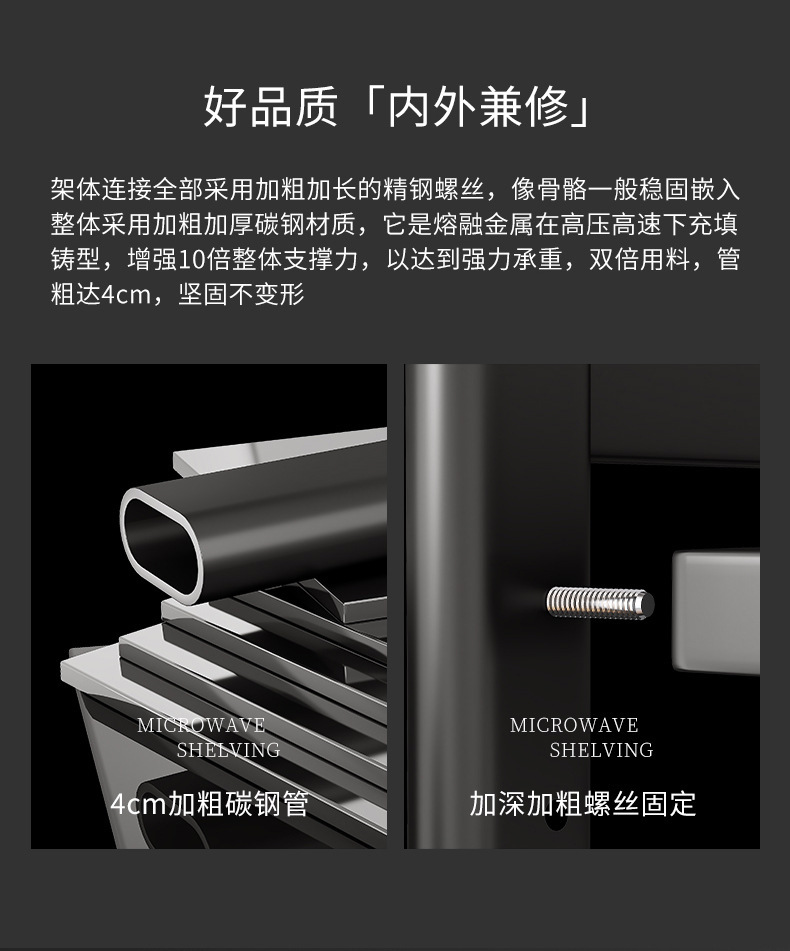 好品质「内外兼修」

架体连接全部采用加粗加长的精钢螺丝，像骨骼一般稳固嵌入整体采用加粗加厚碳钢材质，它是熔融金属在高压高速下充填铸型，增强10倍整体支撑力，以达到强力承重，双倍用料，管粗达4cm，坚固不变形

MICROWAVE
SHELVING
4cm加粗碳钢管

MICROWAVE
SHELVING
加深加粗螺丝固定