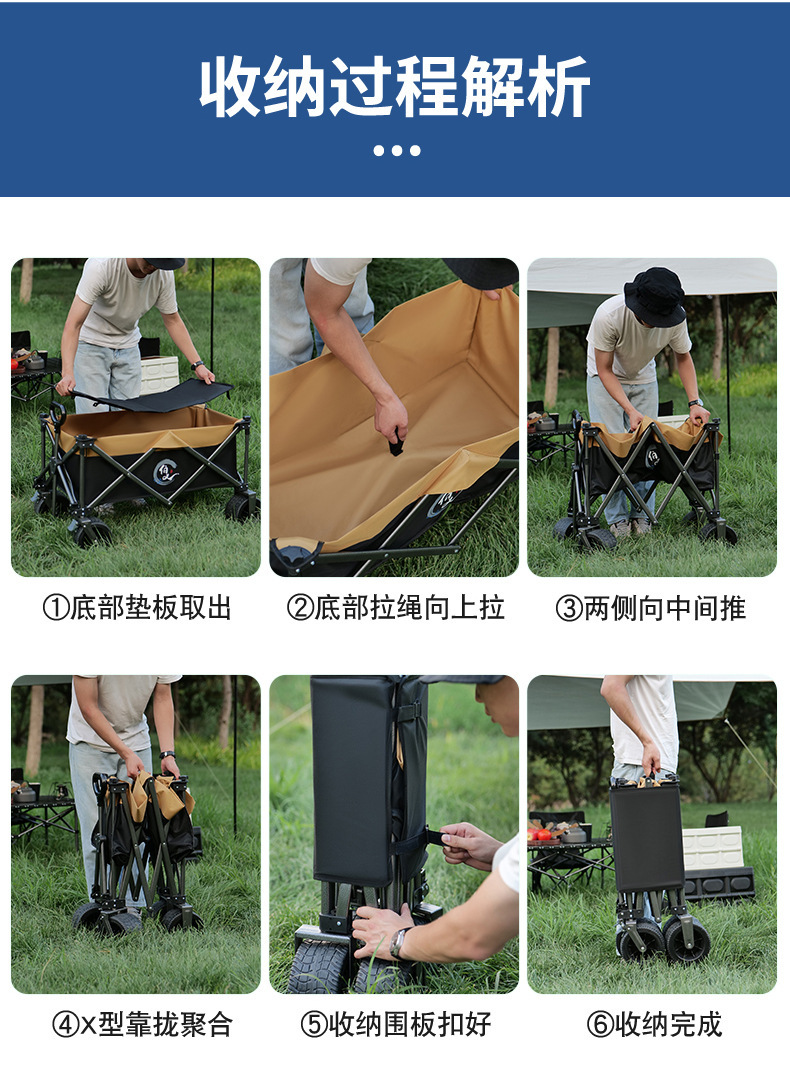 收纳过程解析

①底部垫板取出

②底部拉绳向上拉

③两侧向中间推

④X型靠拢聚合

⑤收纳围板扣好

⑥收纳完成