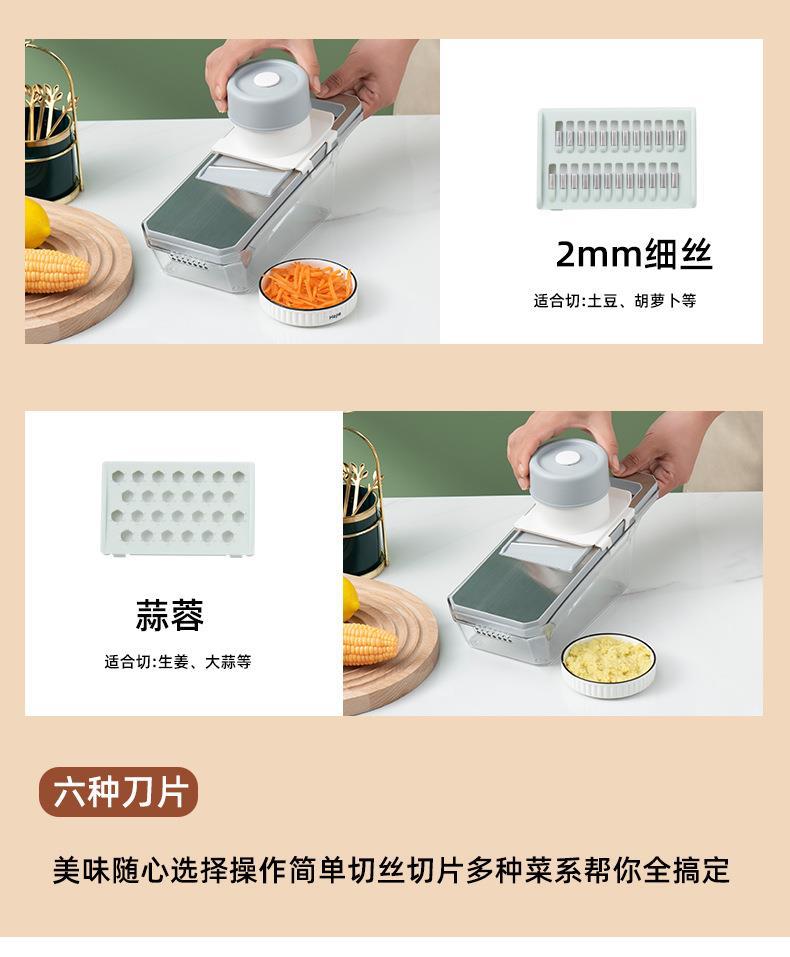 2mm细丝

适合切:土豆、胡萝卜等

蒜蓉

适合切:生姜、大蒜等

六种刀片

美味随心选择操作简单切丝切片多种菜系帮你全搞定