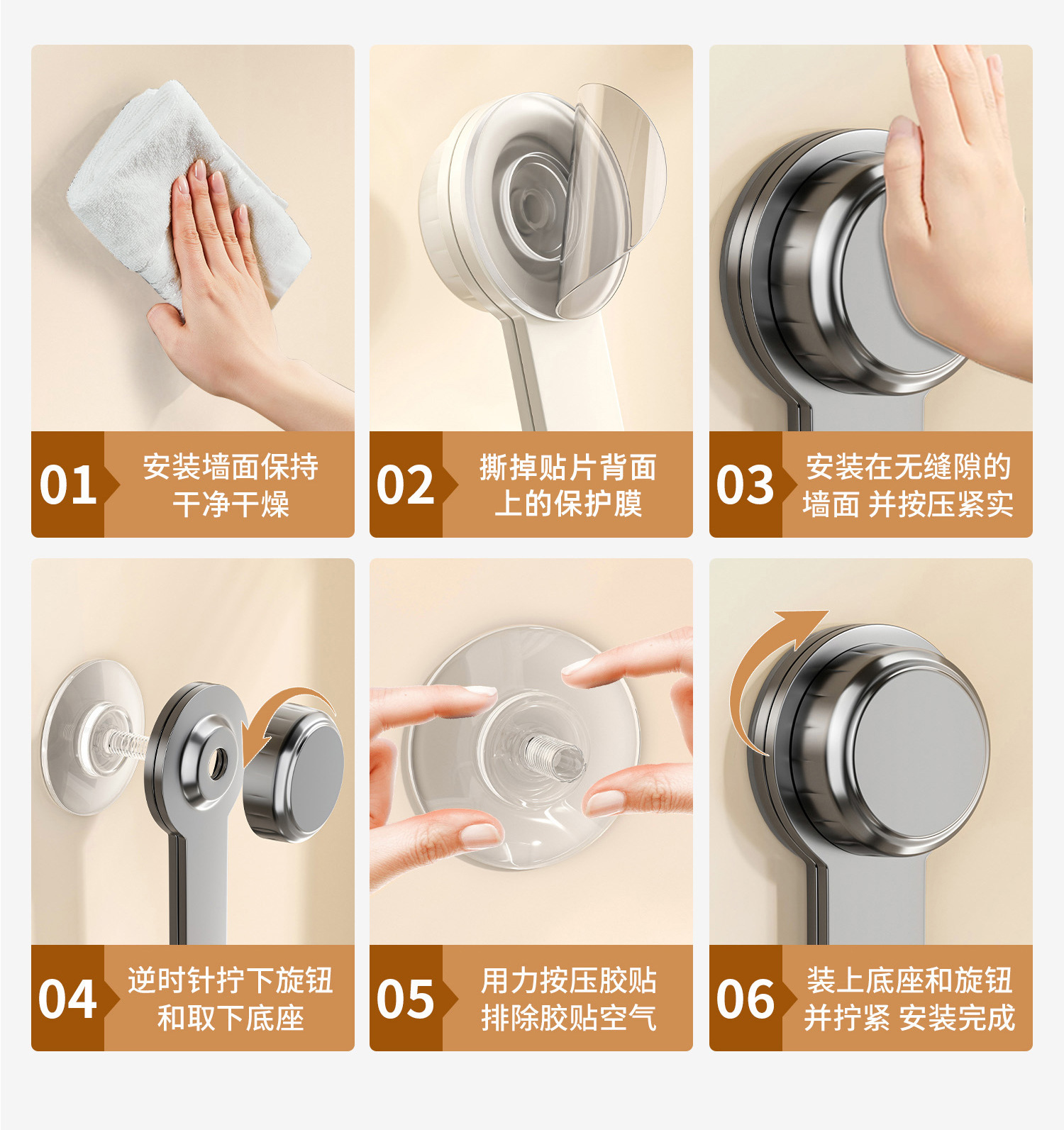 01 安装墙面保持干净干燥

02 撕掉贴片背面上的保护膜

03 安装在无缝隙的墙面 并按压紧实

04 逆时针拧下旋钮和取下底座

05 用力按压胶贴排除胶贴空气

06 装上底座和旋钮并拧紧 安装完成