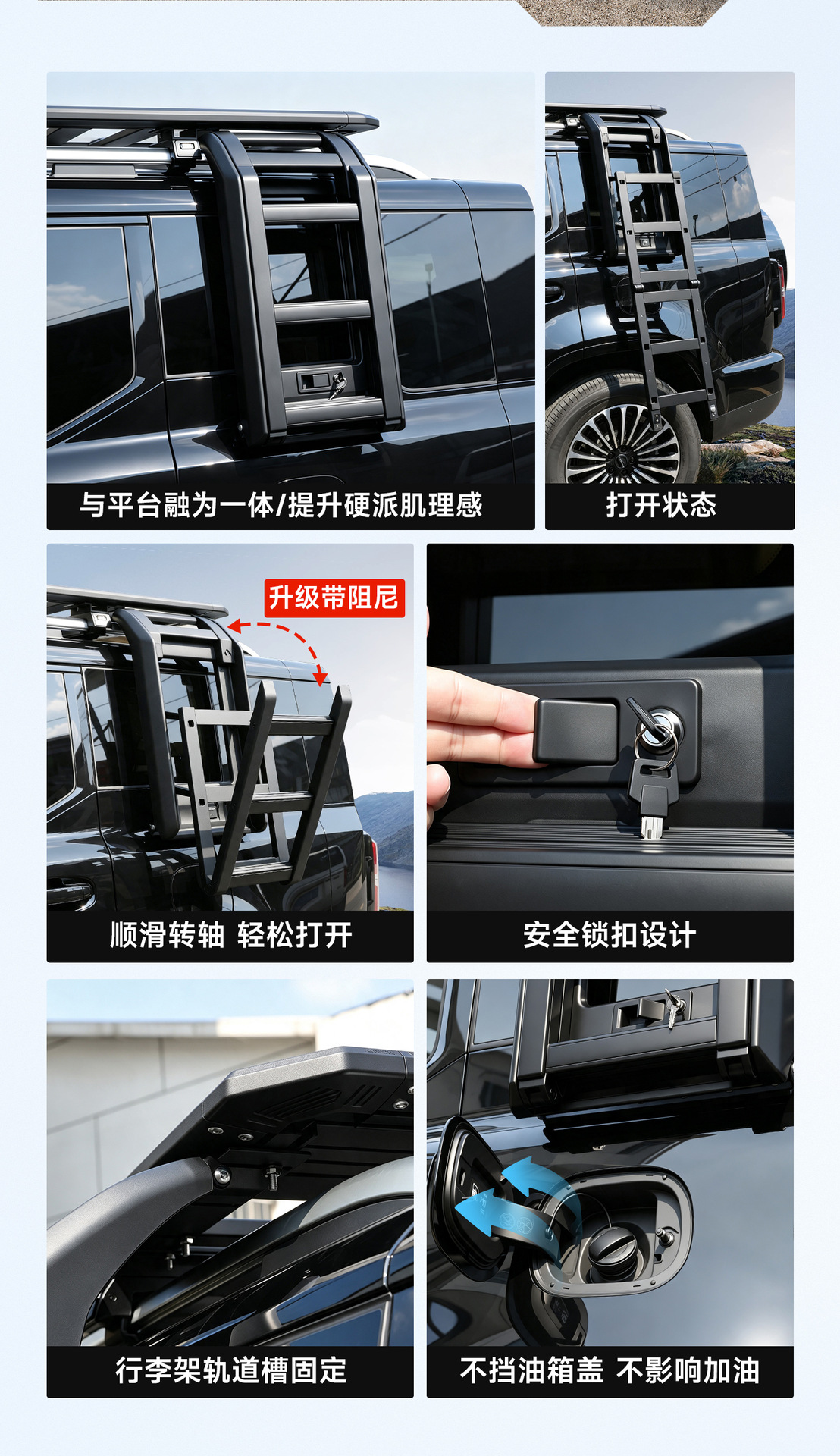 与平台融为一体/提升硬派肌理感

打开状态

升级带阻尼

顺滑转轴 轻松打开

安全锁扣设计

行李架轨道槽固定

不挡油箱盖 不影响加油