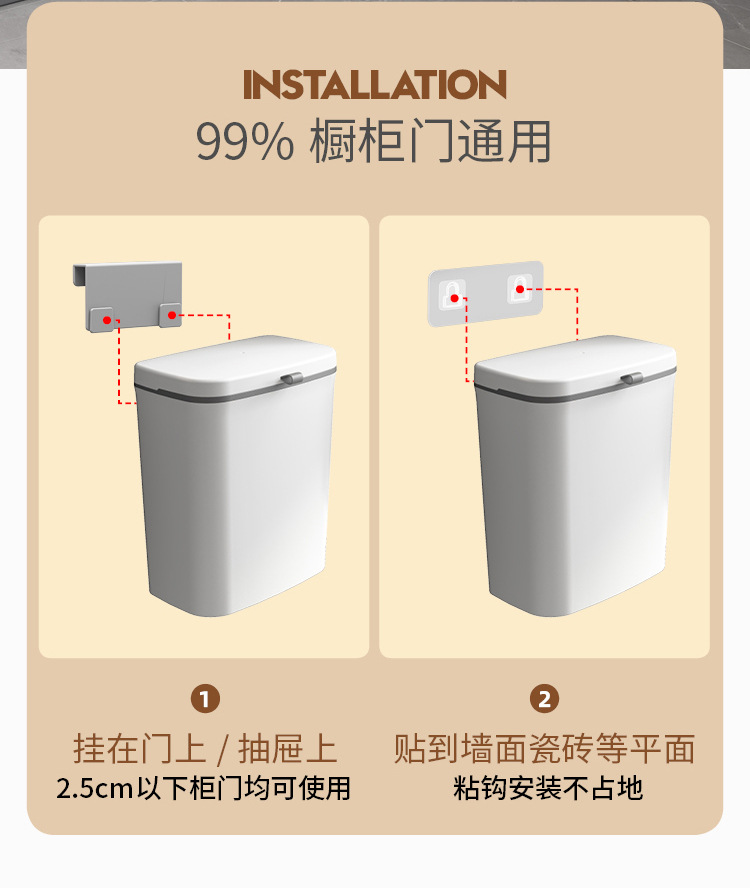 INSTALLATION
99% 橱柜门通用

1
挂在门上 / 抽屉上
2.5cm以下柜门均可使用

2
贴到墙面瓷砖等平面
粘钩安装不占地