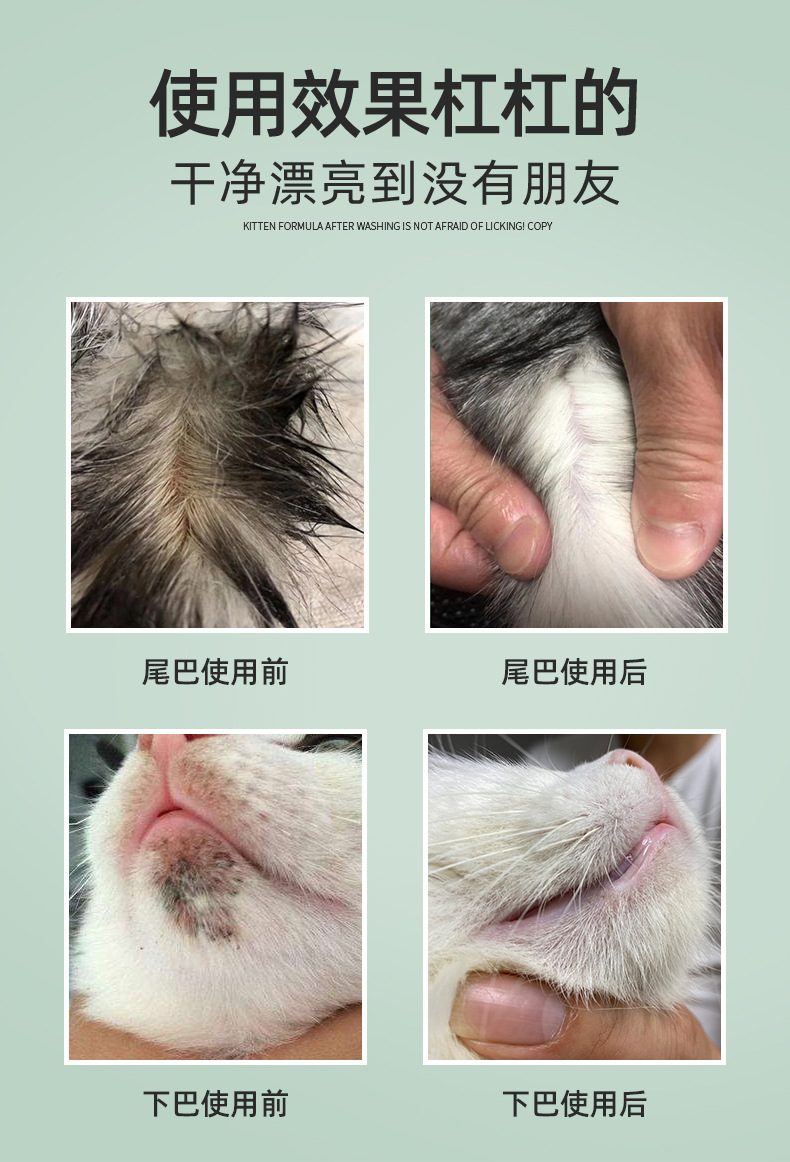 使用效果杠杠的
干净漂亮到没有朋友
KITTEN FORMULA AFTER WASHING IS NOT AFRAID OF LICKING! COPY

尾巴使用前

尾巴使用后

下巴使用前

下巴使用后