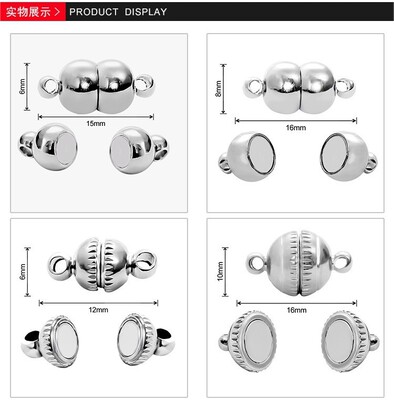 实物展示 > PRODUCT DISPLAY

6mm
15mm

8mm
16mm

6mm
12mm

10mm
16mm