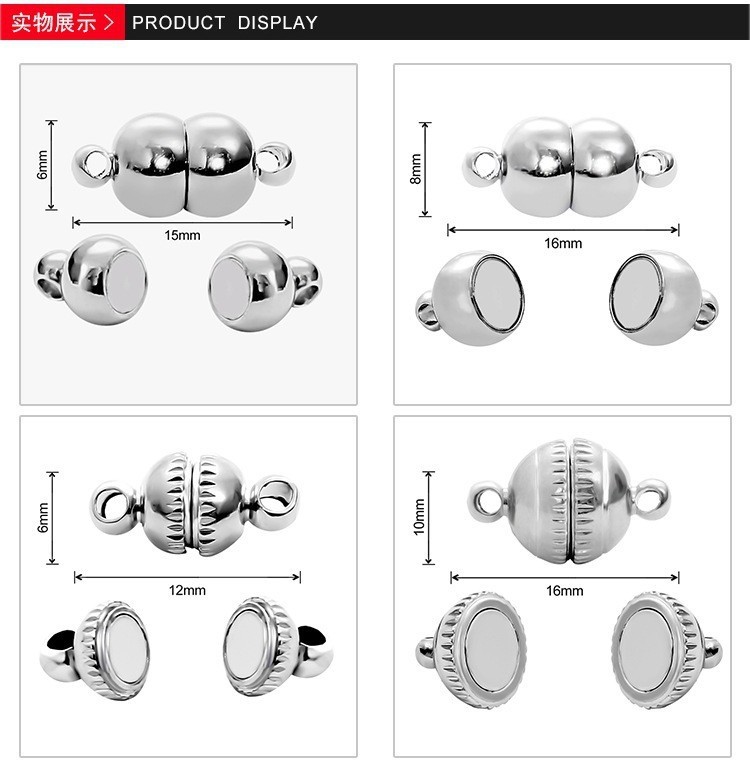 实物展示 > PRODUCT DISPLAY

6mm
15mm

8mm
16mm

6mm
12mm

10mm
16mm