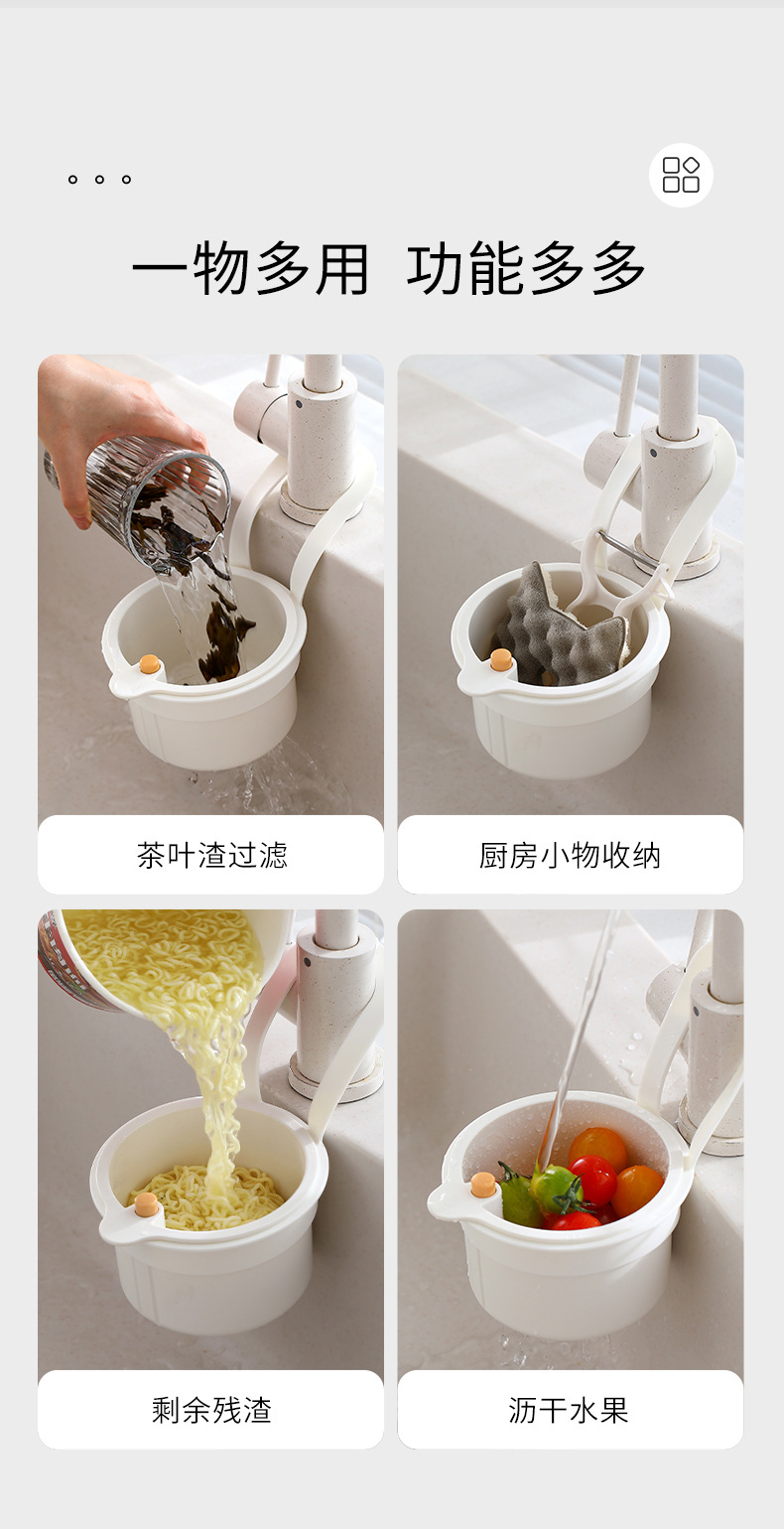 一物多用 功能多多

茶叶渣过滤

厨房小物收纳

剩余残渣

沥干水果