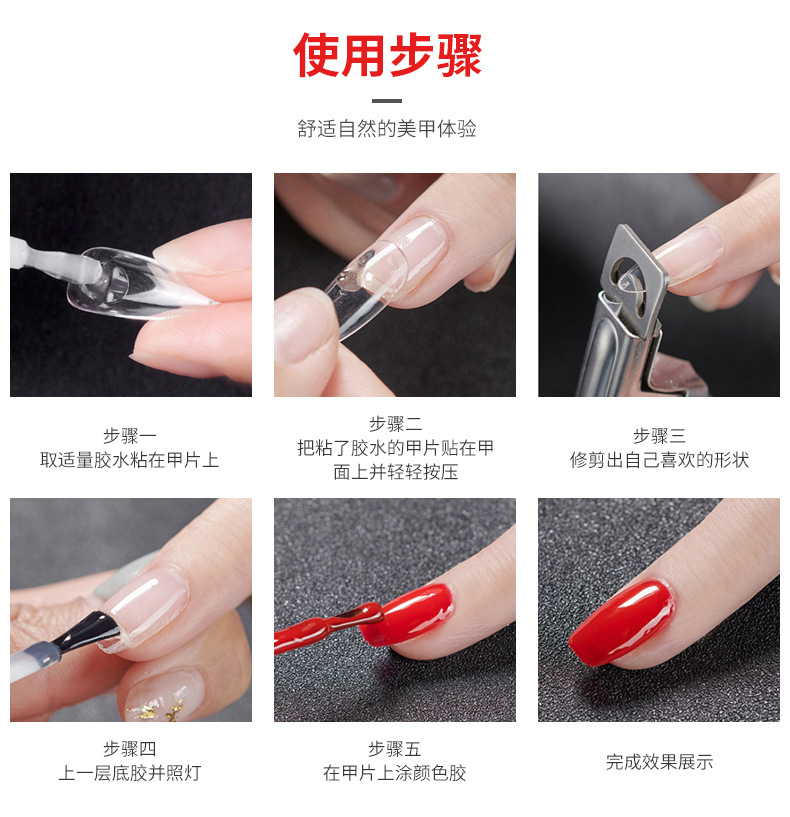 使用步骤

舒适自然的美甲体验

步骤一
取适量胶水粘在甲片上

步骤二
把粘了胶水的甲片贴在甲面上并轻轻按压

步骤三
修剪出自己喜欢的形状

步骤四
上一层底胶并照灯

步骤五
在甲片上涂颜色胶

完成效果展示