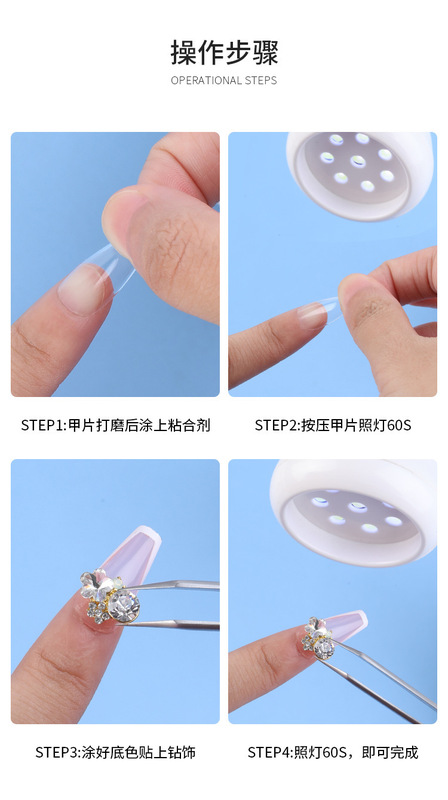 操作步骤
OPERATIONAL STEPS

STEP1:甲片打磨后涂上粘合剂

STEP2:按压甲片照灯60S

STEP3:涂好底色贴上钻饰

STEP4:照灯60S，即可完成