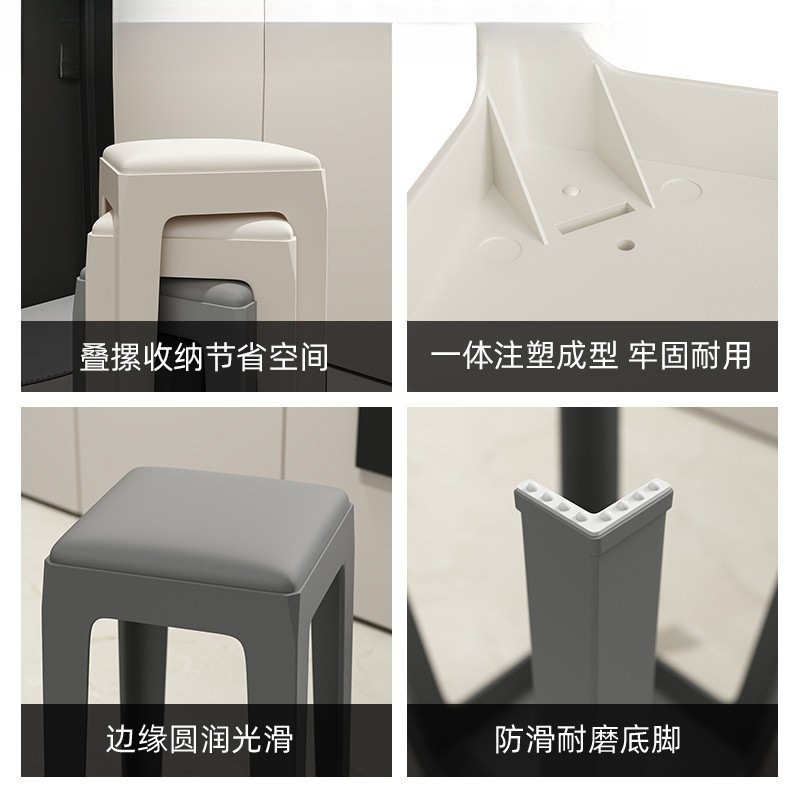 叠摞收纳节省空间

一体注塑成型 牢固耐用

边缘圆润光滑

防滑耐磨底脚