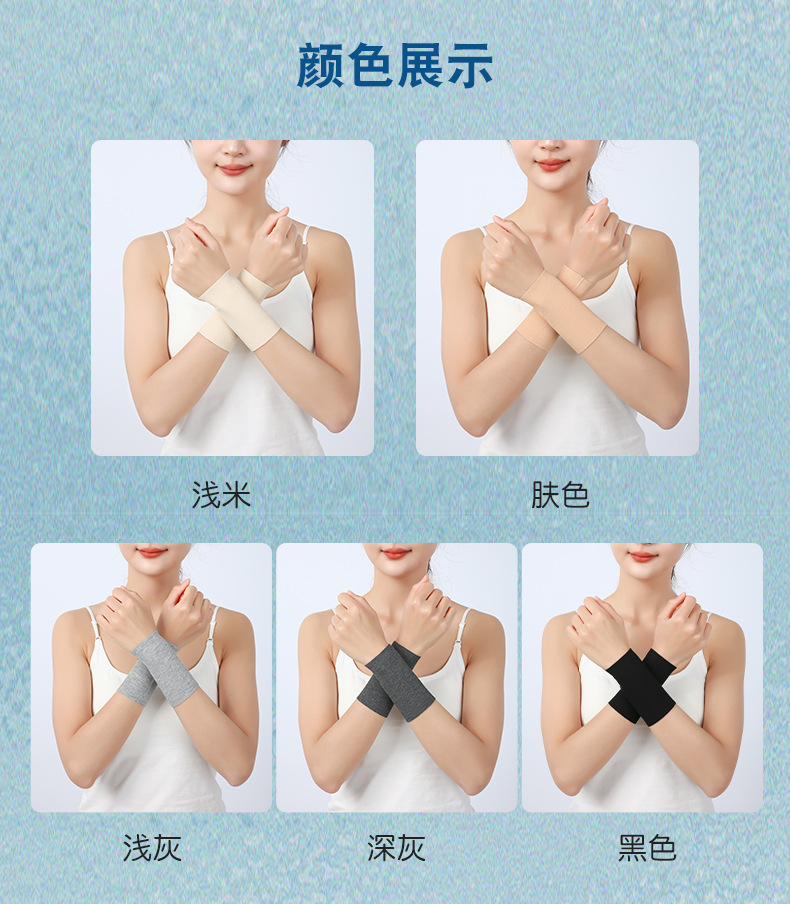 颜色展示

浅米

肤色

浅灰

深灰

黑色