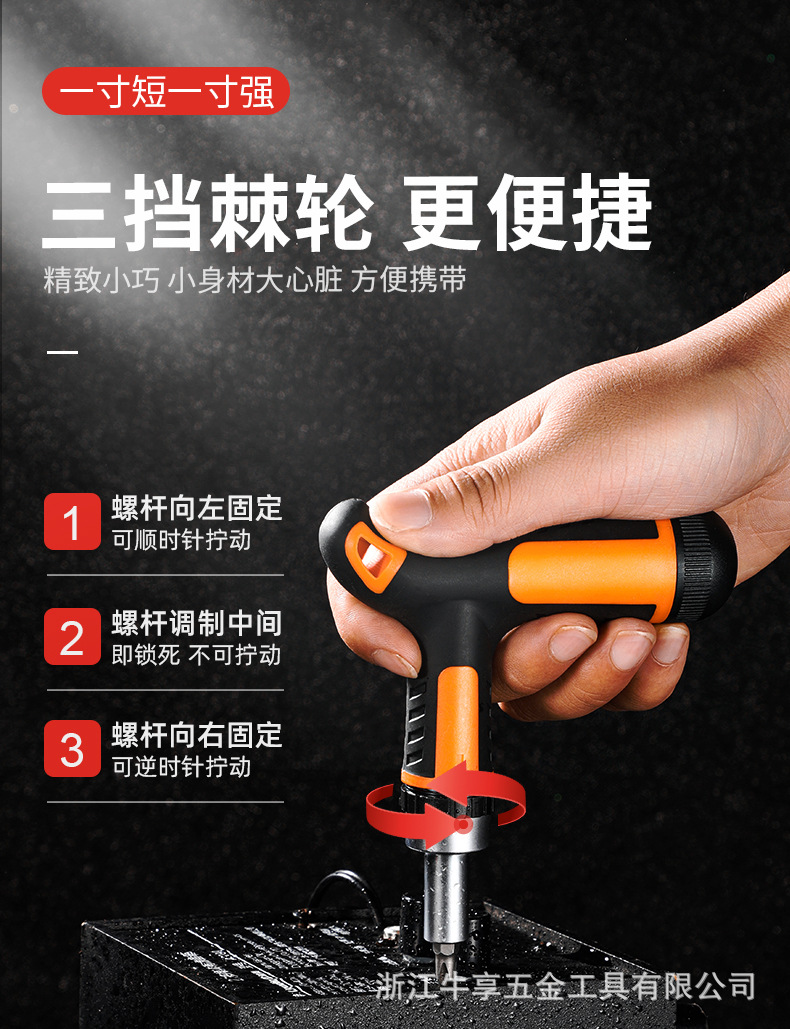 一寸短一寸强

三挡棘轮 更便捷

精致小巧 小身材大心脏 方便携带

1 螺杆向左固定
可顺时针拧动

2 螺杆调制中间
即锁死 不可拧动

3 螺杆向右固定
可逆时针拧动

浙江牛享五金工具有限公司