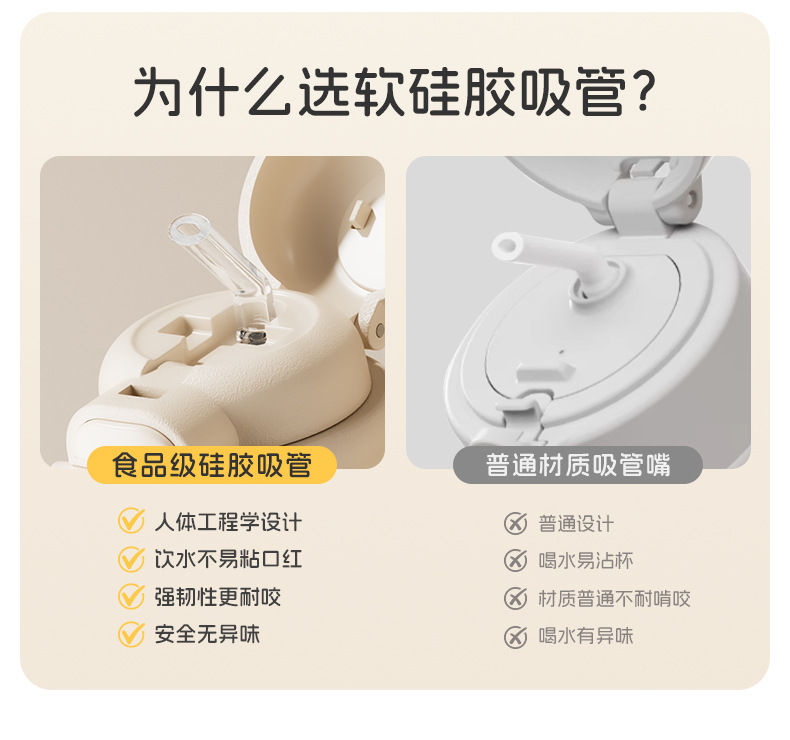 为什么选软硅胶吸管?

食品级硅胶吸管

人体工程学设计
饮水不易粘口红
强韧性更耐咬
安全无异味

普通材质吸管嘴

普通设计
喝水易沾杯
材质普通不耐啃咬
喝水有异味