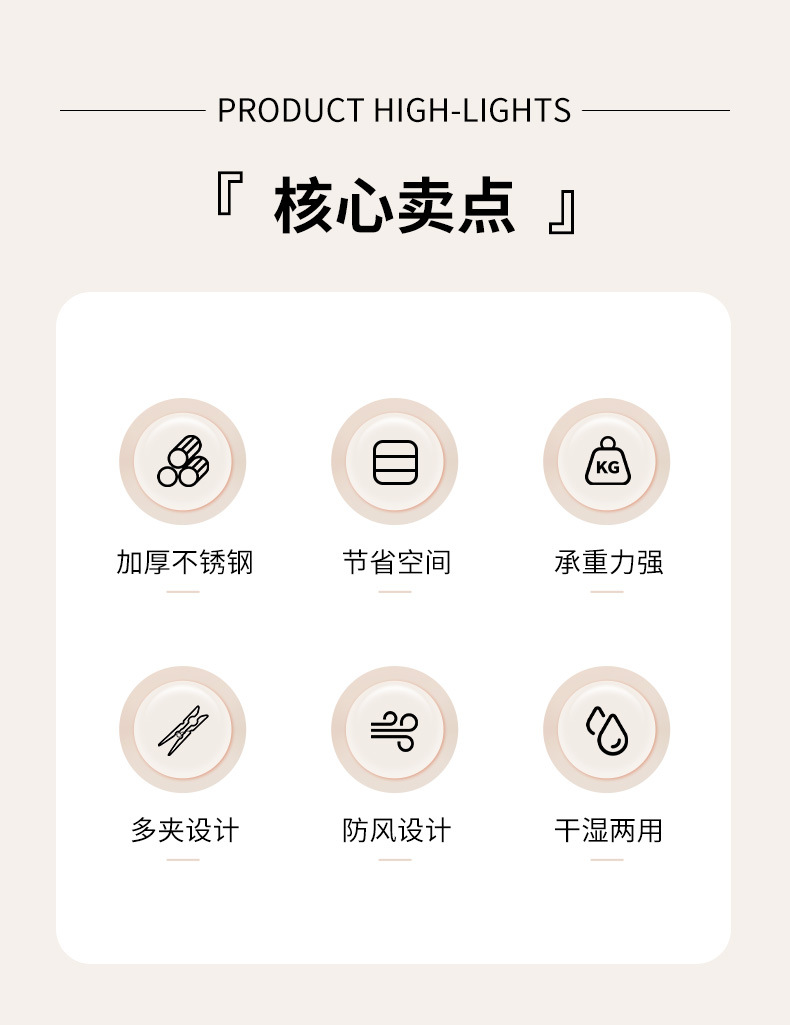 PRODUCT HIGH-LIGHTS

『 核心卖点 』

KG

加厚不锈钢

节省空间

承重力强

多夹设计

防风设计

干湿两用