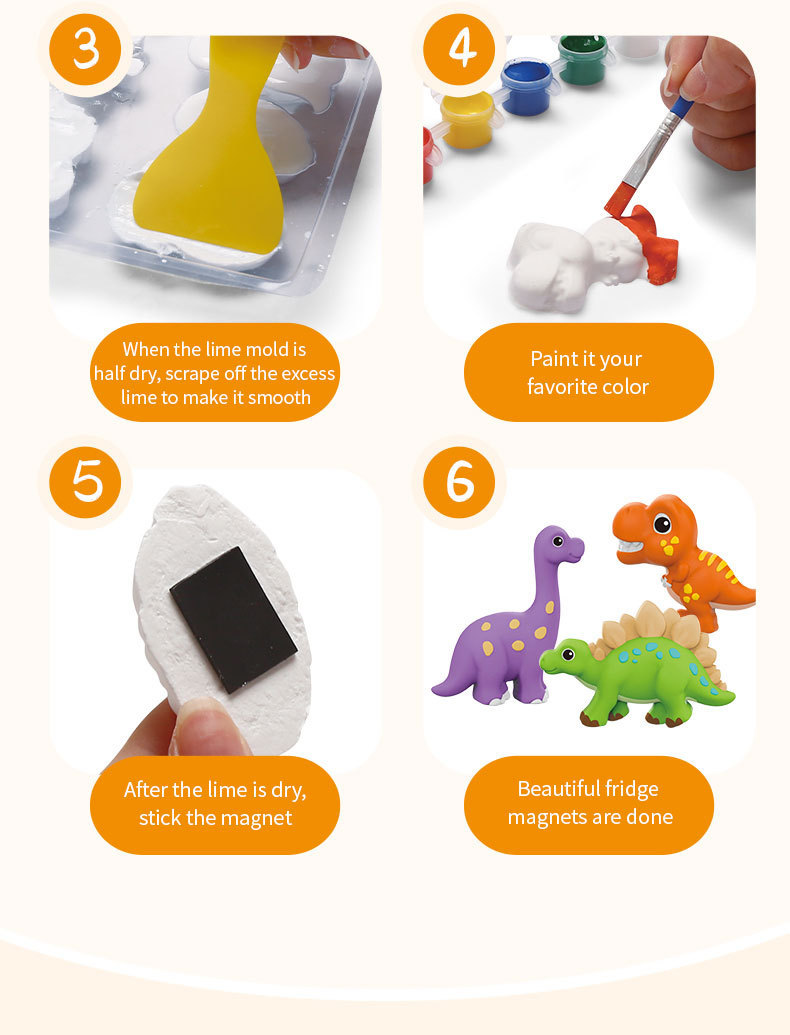 3

When the lime mold is half dry, scrape off the excess lime to make it smooth

4

Paint it your favorite color

5

After the lime is dry, stick the magnet

6

Beautiful fridge magnets are done