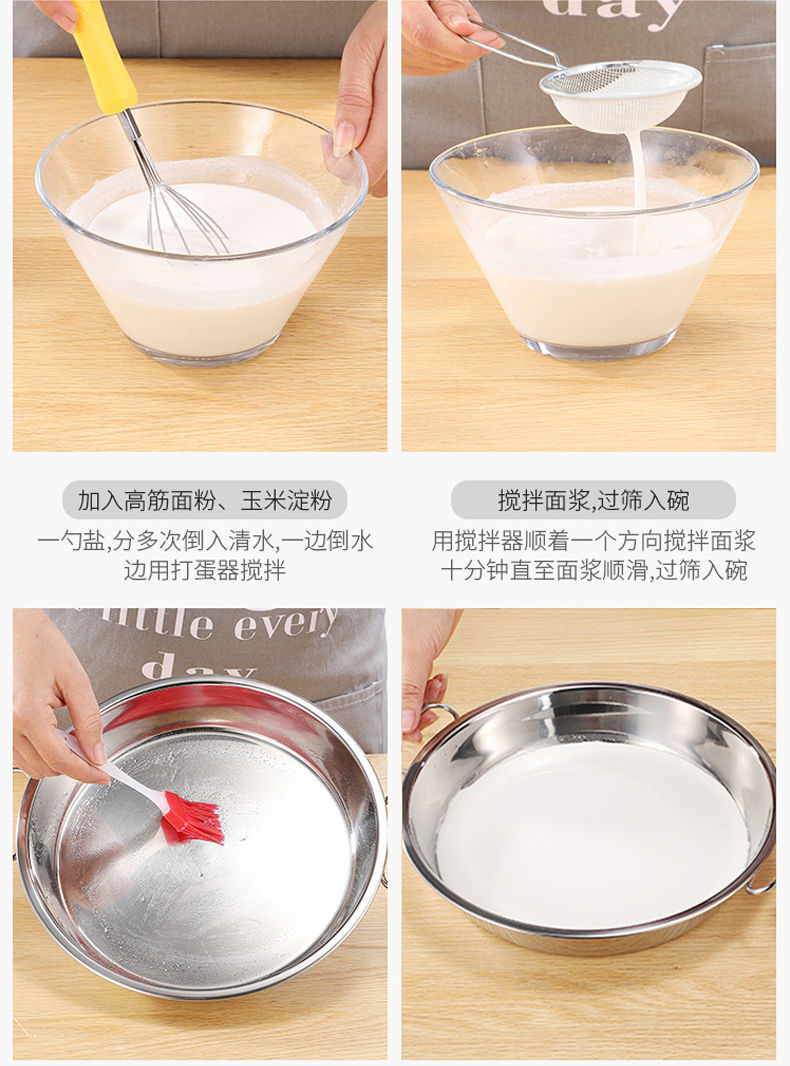 day

加入高筋面粉、玉米淀粉

一勺盐,分多次倒入清水,一边倒水边用打蛋器搅拌

搅拌面浆,过筛入碗

用搅拌器顺着一个方向搅拌面浆十分钟直至面浆顺滑,过筛入碗

little every day