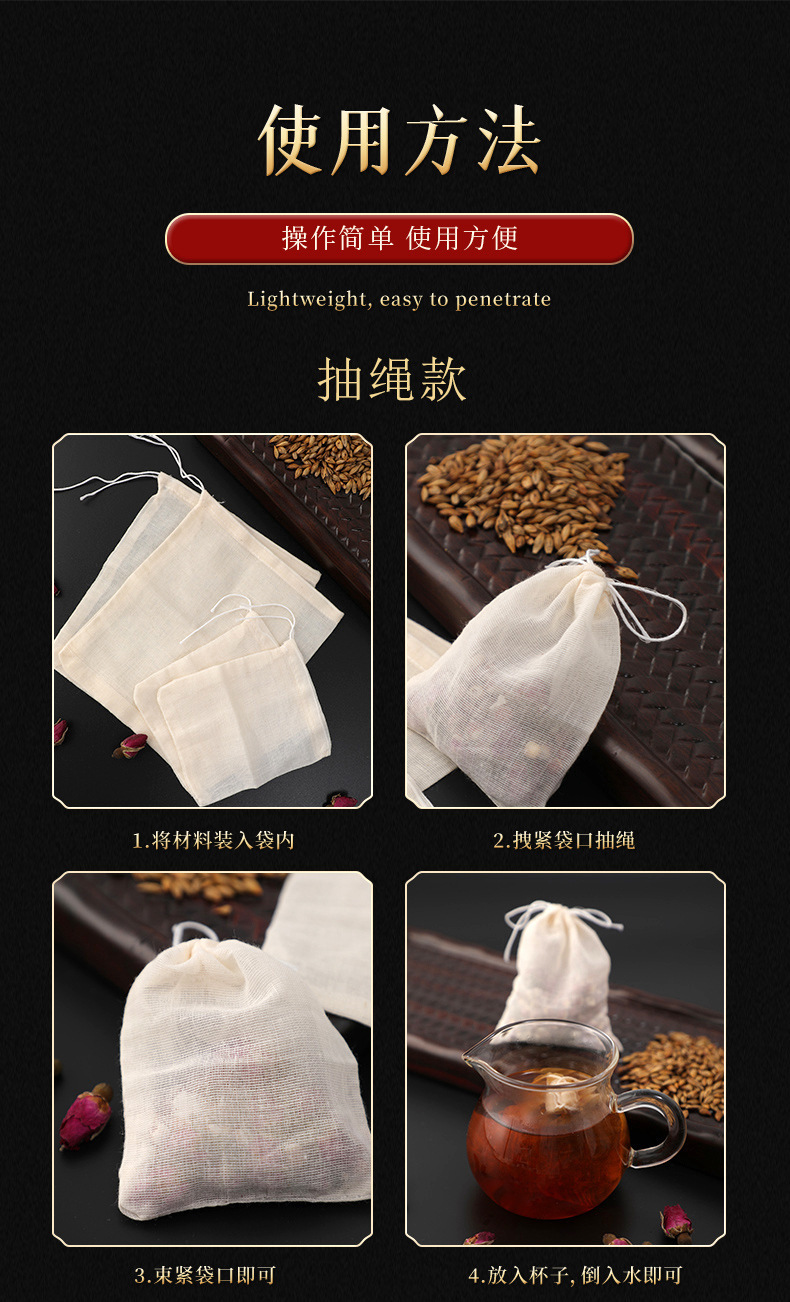 使用方法

操作简单 使用方便

Lightweight, easy to penetrate

抽绳款

1.将材料装入袋内

2.拽紧袋口抽绳

3.束紧袋口即可

4.放入杯子, 倒入水即可