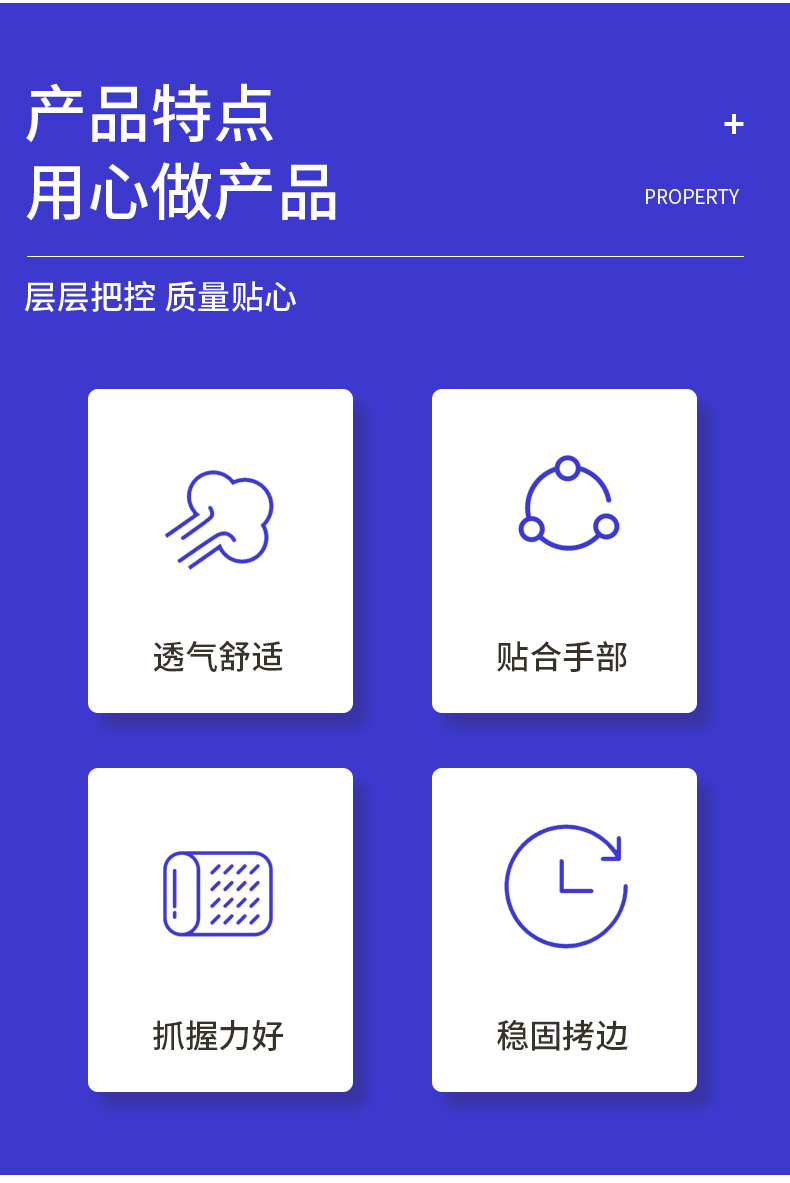 产品特点
用心做产品

+

PROPERTY

层层把控 质量贴心

透气舒适

贴合手部

抓握力好

稳固拷边