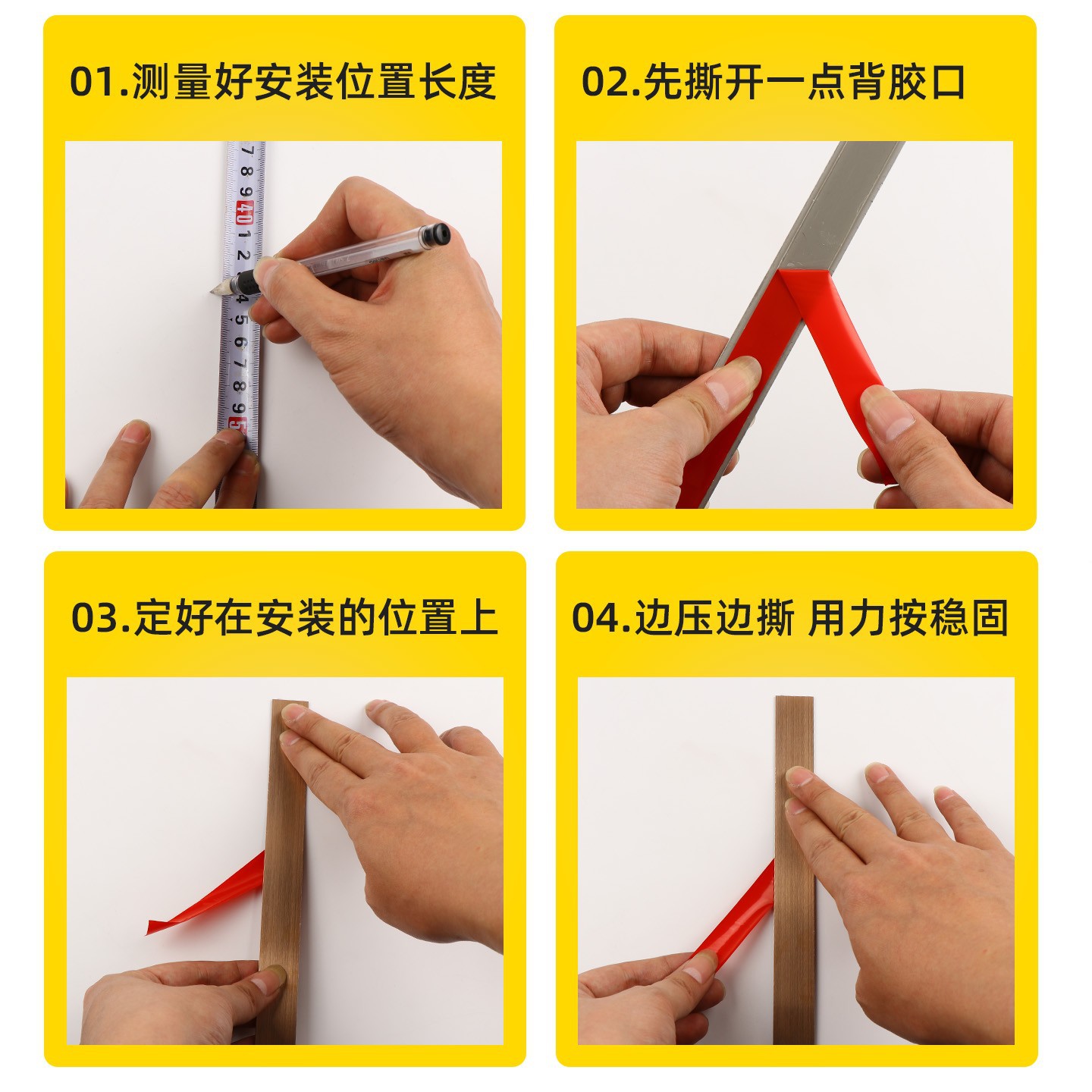 01.测量好安装位置长度

7 8 9 40 1 2 3 4 5 6 7 8 9 5

02.先撕开一点背胶口

03.定好在安装的位置上

04.边压边撕 用力按稳固