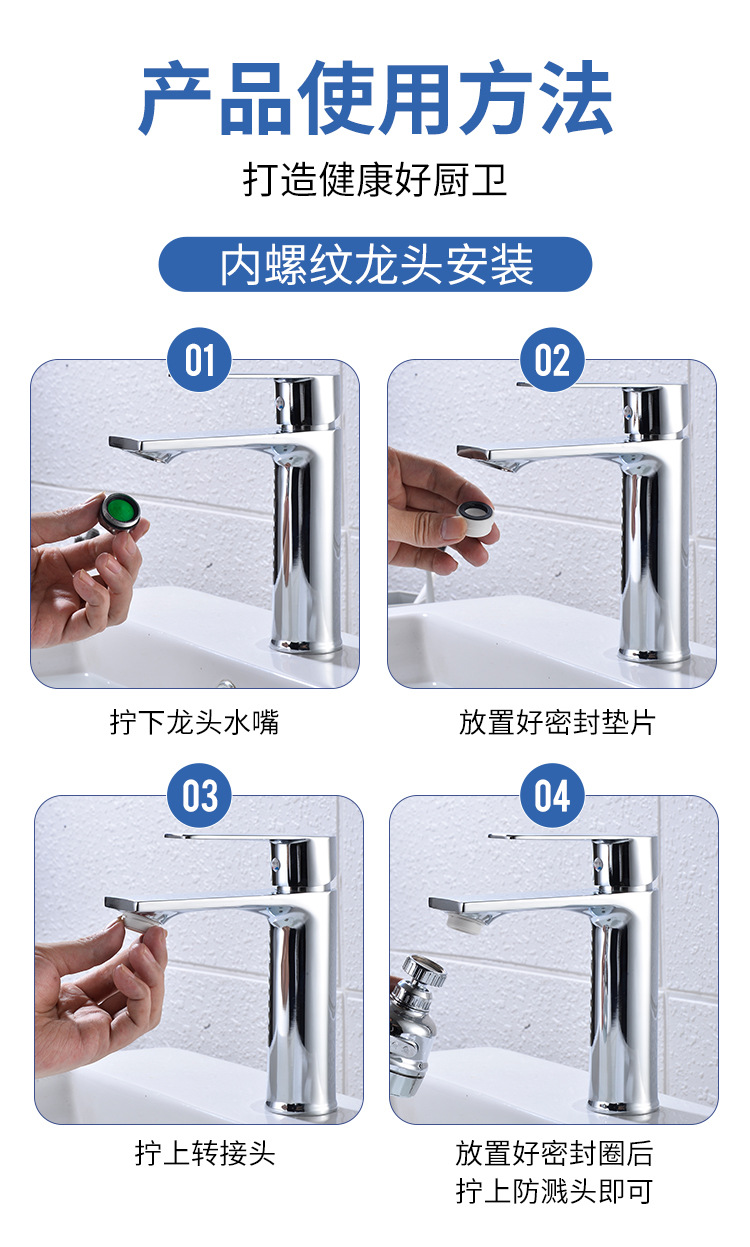 产品使用方法
打造健康好厨卫

内螺纹龙头安装

01
拧下龙头水嘴

02
放置好密封垫片

03
拧上转接头

04
放置好密封圈后
拧上防溅头即可