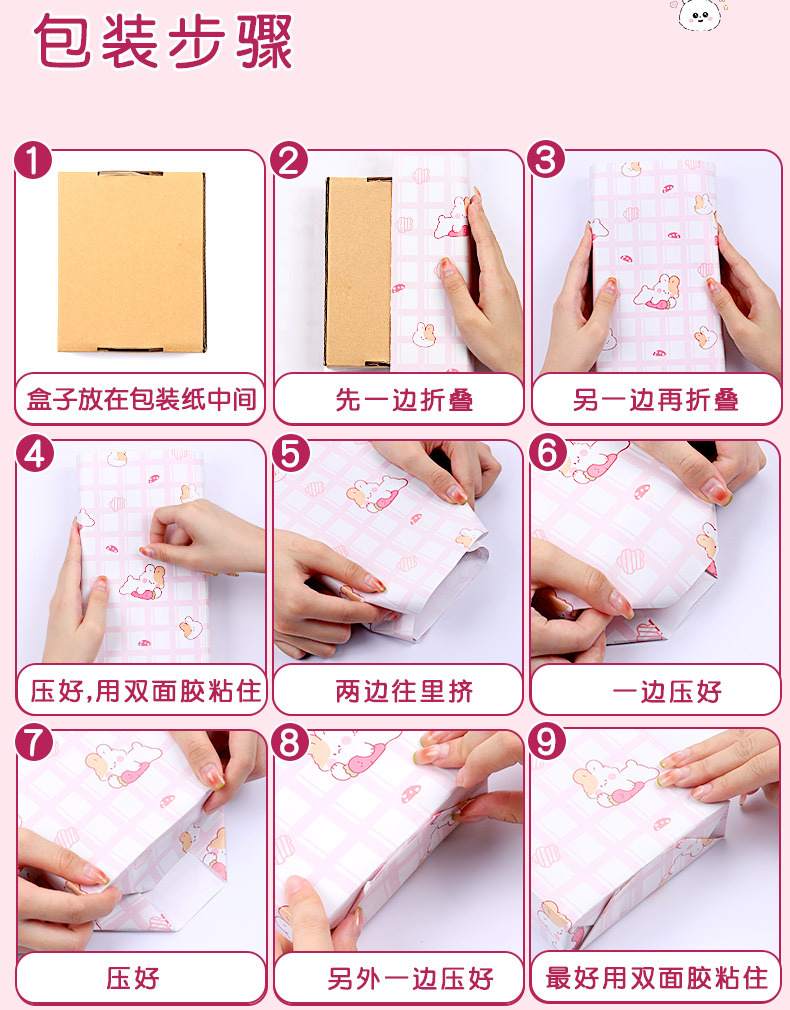 包装步骤

1
盒子放在包装纸中间

2
先一边折叠

3
另一边再折叠

4
压好,用双面胶粘住

5
两边往里挤

6
一边压好

7
压好

8
另外一边压好

9
最好用双面胶粘住