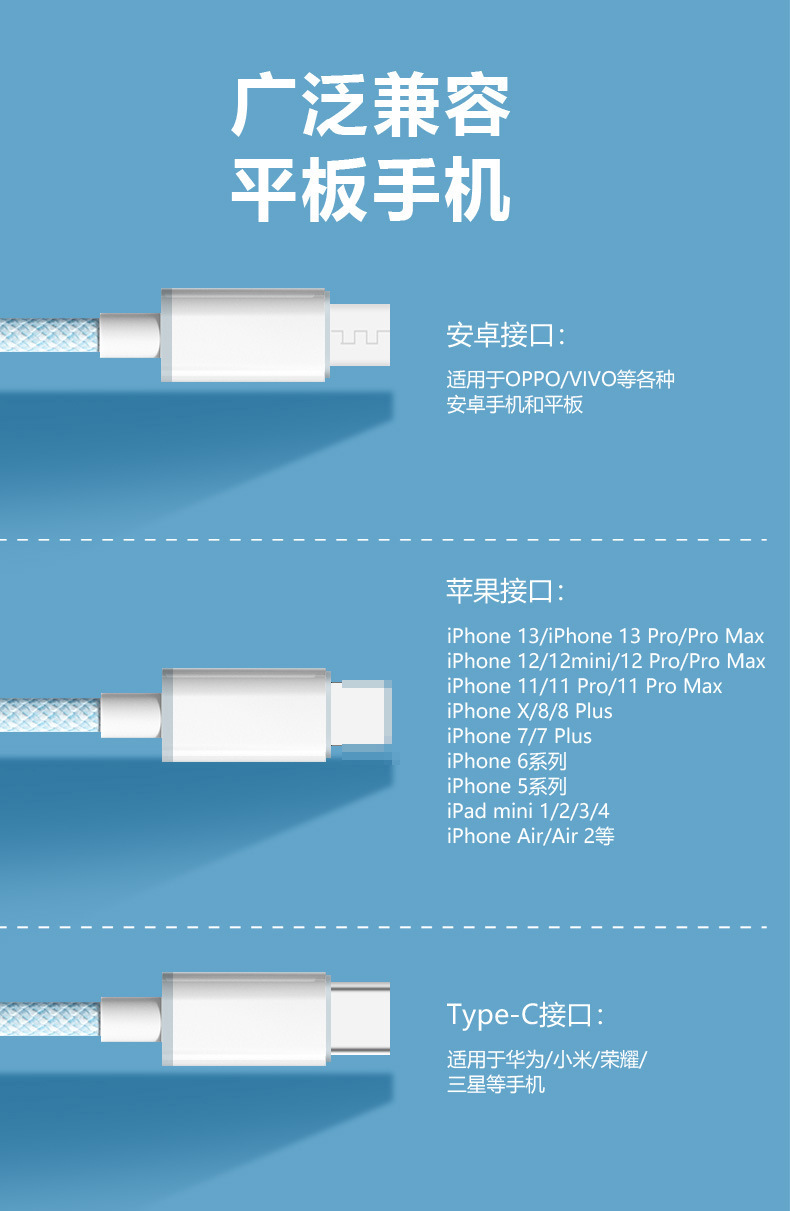 广泛兼容
平板手机

安卓接口：
适用于OPPO/VIVO等各种安卓手机和平板

苹果接口：
iPhone 13/iPhone 13 Pro/Pro Max
iPhone 12/12mini/12 Pro/Pro Max
iPhone 11/11 Pro/11 Pro Max
iPhone X/8/8 Plus
iPhone 7/7 Plus
iPhone 6系列
iPhone 5系列
iPad mini 1/2/3/4
iPhone Air/Air 2等

Type-C接口：
适用于华为/小米/荣耀/三星等手机