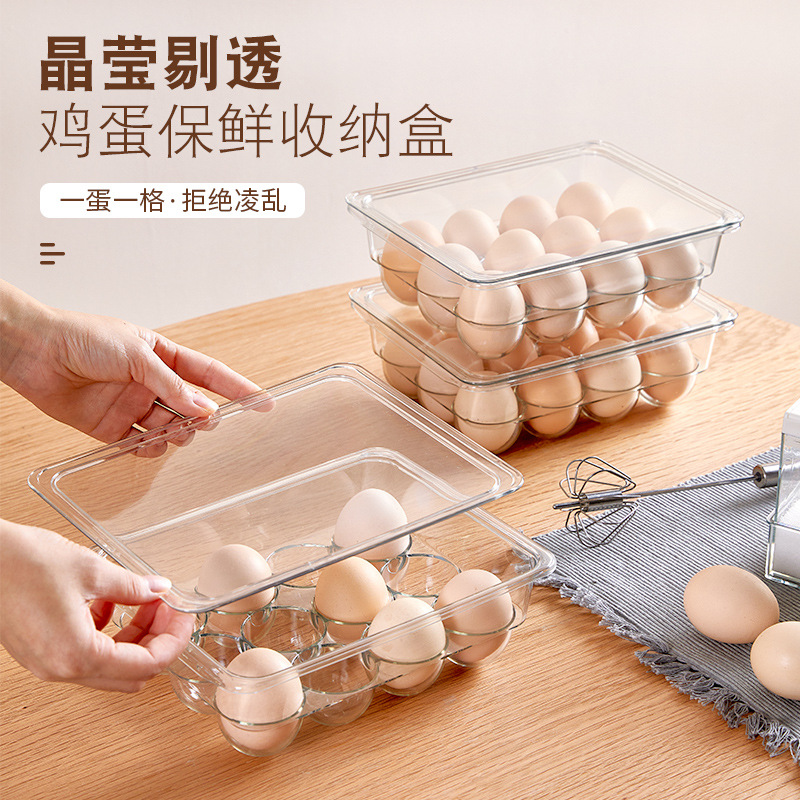 晶莹剔透
鸡蛋保鲜收纳盒

一蛋一格·拒绝凌乱