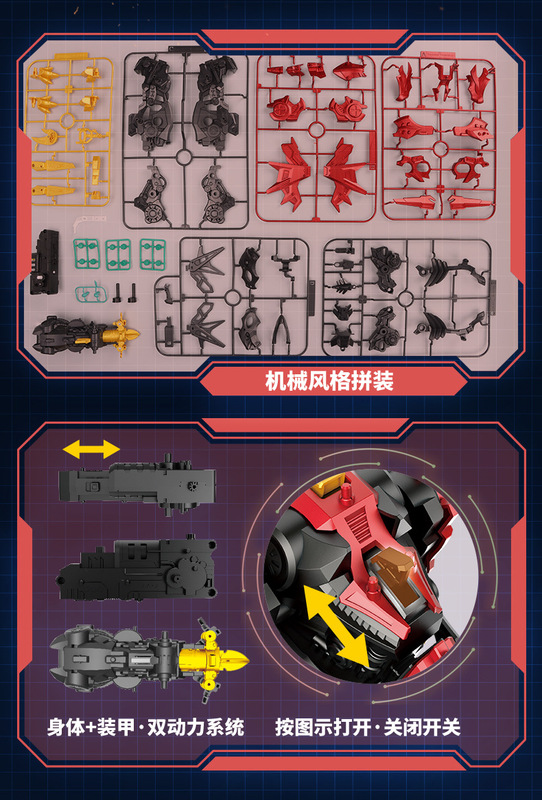 机械风格拼装

身体+装甲·双动力系统

按图示打开·关闭开关