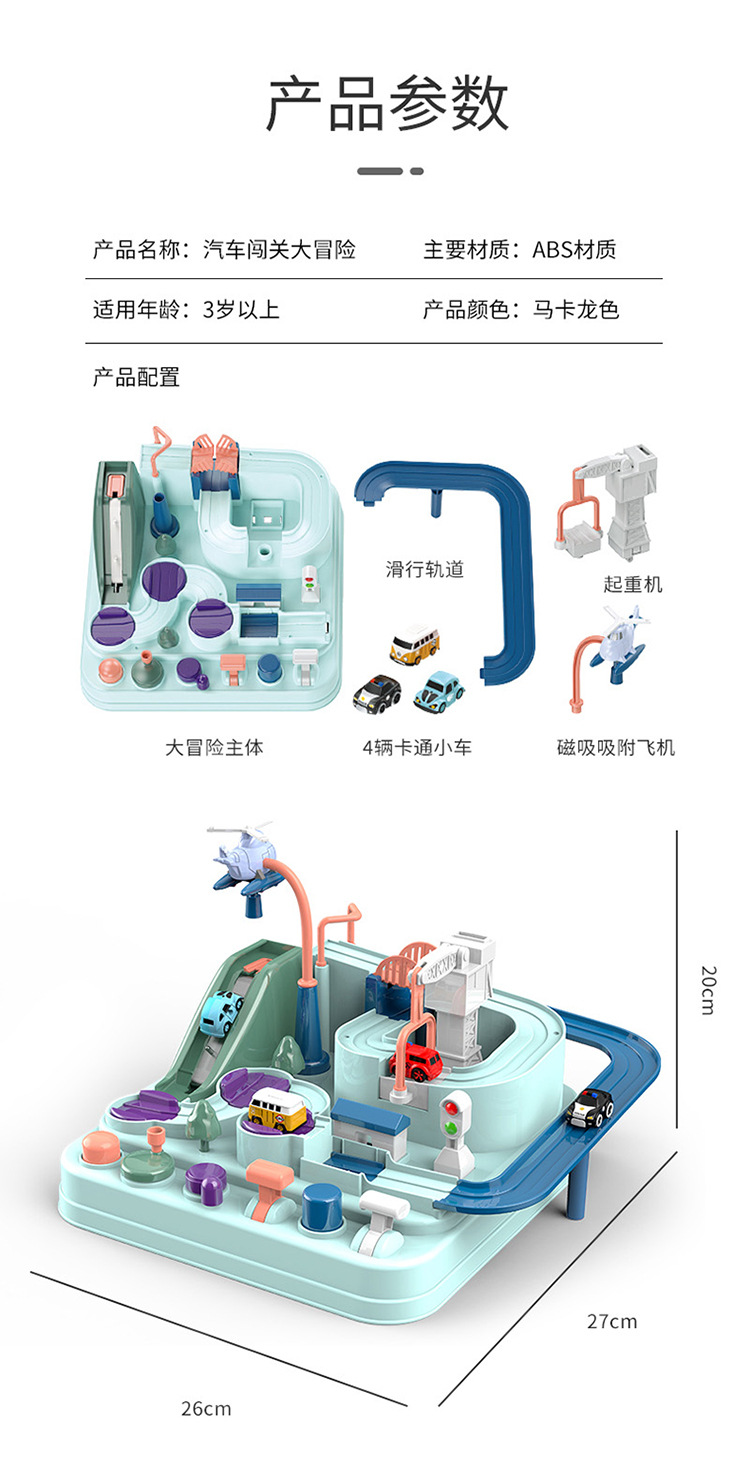 产品参数

产品名称：汽车闯关大冒险

主要材质：ABS材质

适用年龄：3岁以上

产品颜色：马卡龙色

产品配置

滑行轨道

起重机

大冒险主体

4辆卡通小车

磁吸吸附飞机

20cm

27cm

26cm