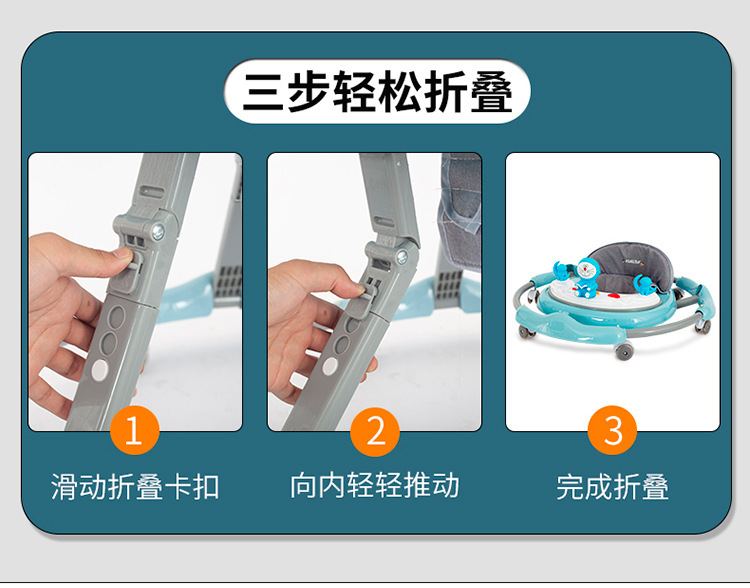 三步轻松折叠

1
滑动折叠卡扣

2
向内轻轻推动

3
完成折叠