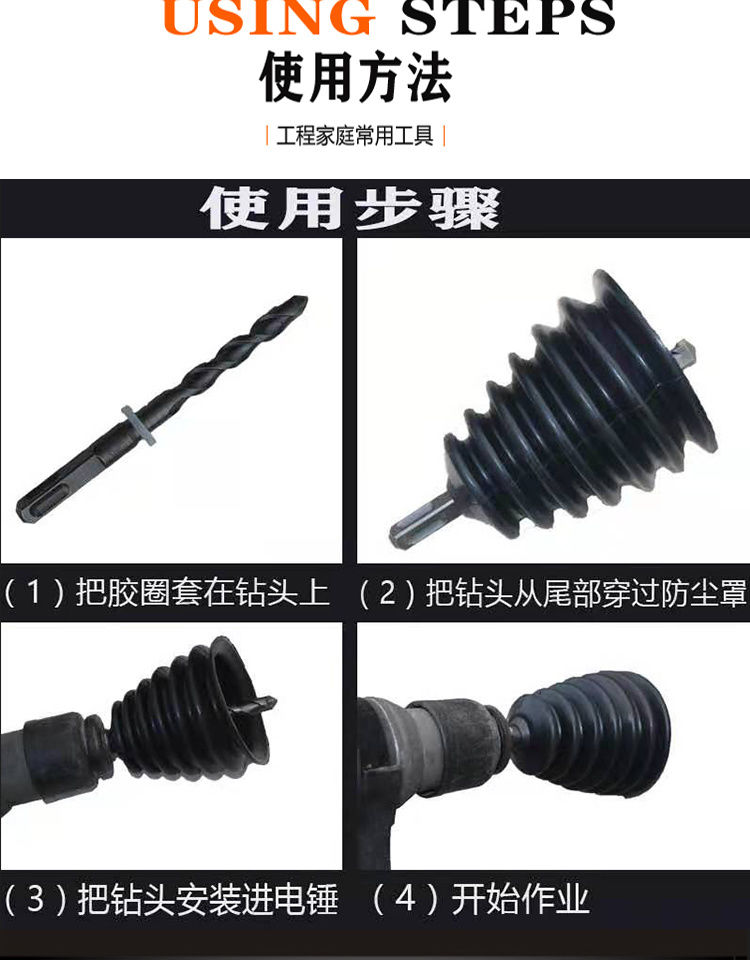 USING STEPS
使用方法

| 工程家庭常用工具 |

使用步骤

（1）把胶圈套在钻头上

（2）把钻头从尾部穿过防尘罩

（3）把钻头安装进电锤

（4）开始作业