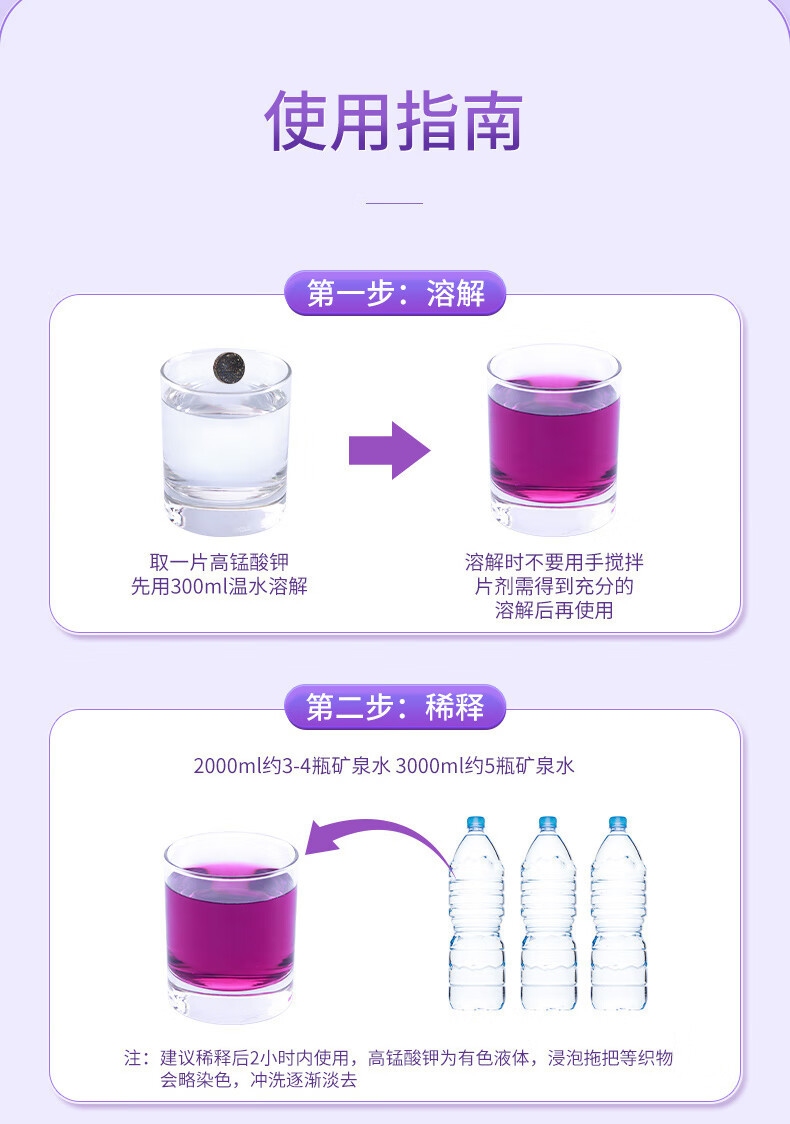 使用指南

第一步：溶解

取一片高锰酸钾
先用300ml温水溶解

溶解时不要用手搅拌
片剂需得到充分的
溶解后再使用

第二步：稀释

2000ml约3-4瓶矿泉水 3000ml约5瓶矿泉水

注：建议稀释后2小时内使用，高锰酸钾为有色液体，浸泡拖把等织物会略染色，冲洗逐渐淡去