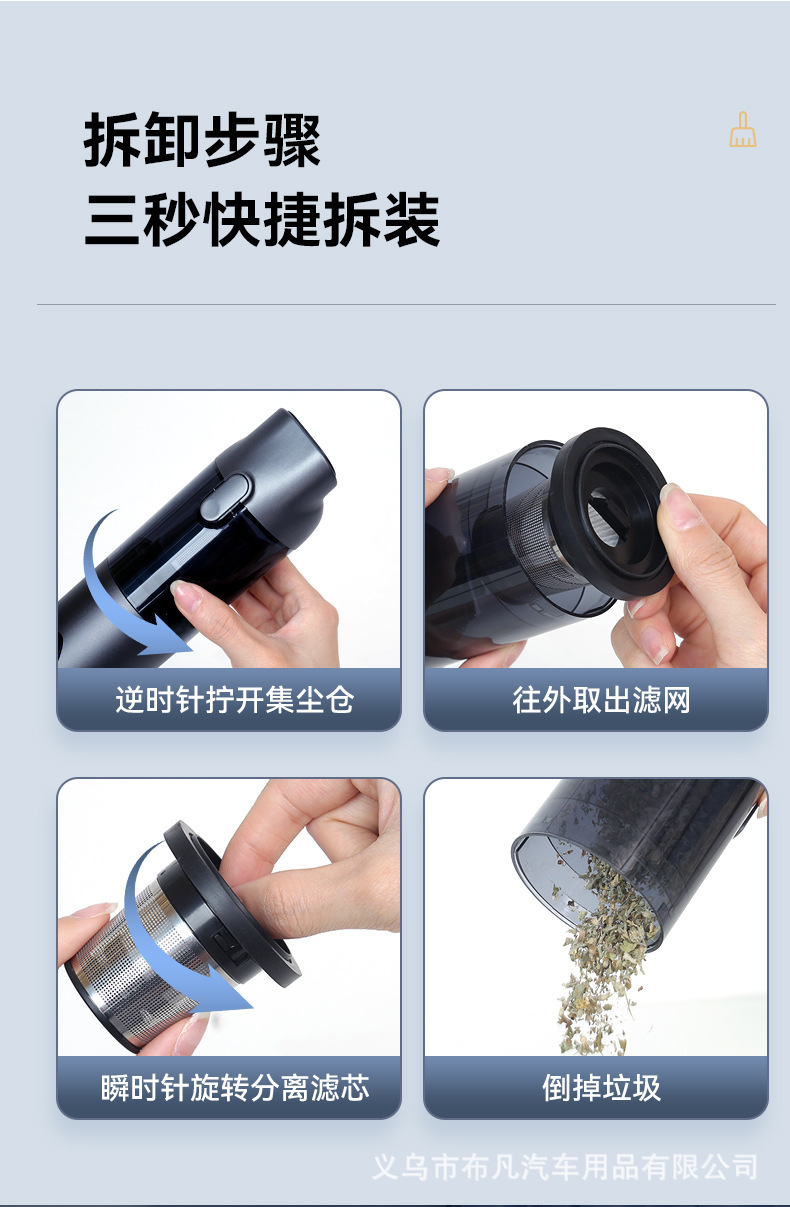 拆卸步骤
三秒快捷拆装

逆时针拧开集尘仓

往外取出滤网

瞬时针旋转分离滤芯

倒掉垃圾

义乌市布凡汽车用品有限公司