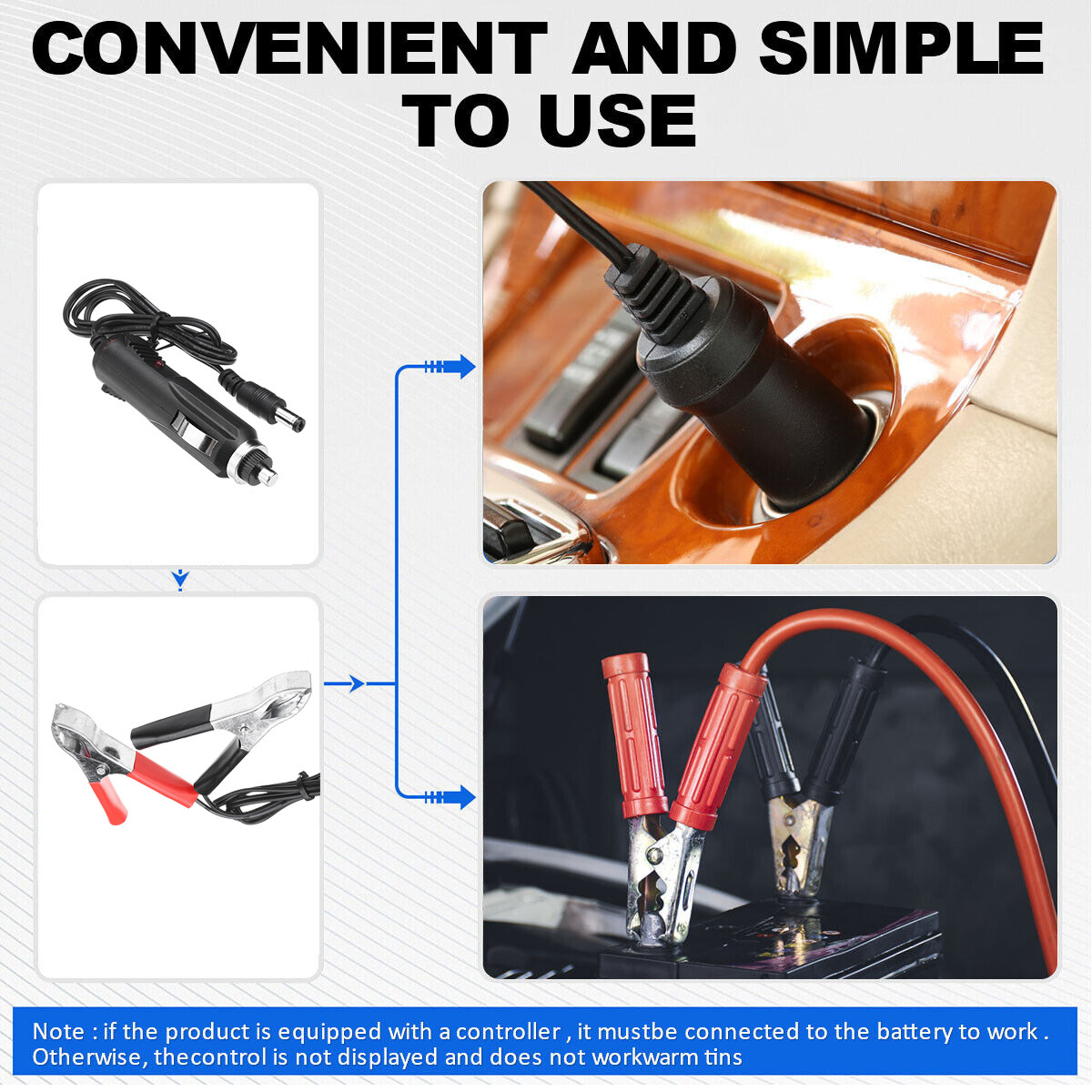 CONVENIENT AND SIMPLE TO USE

Note : if the product is equipped with a controller , it mustbe connected to the battery to work . Otherwise, thecontrol is not displayed and does not workwarm tins