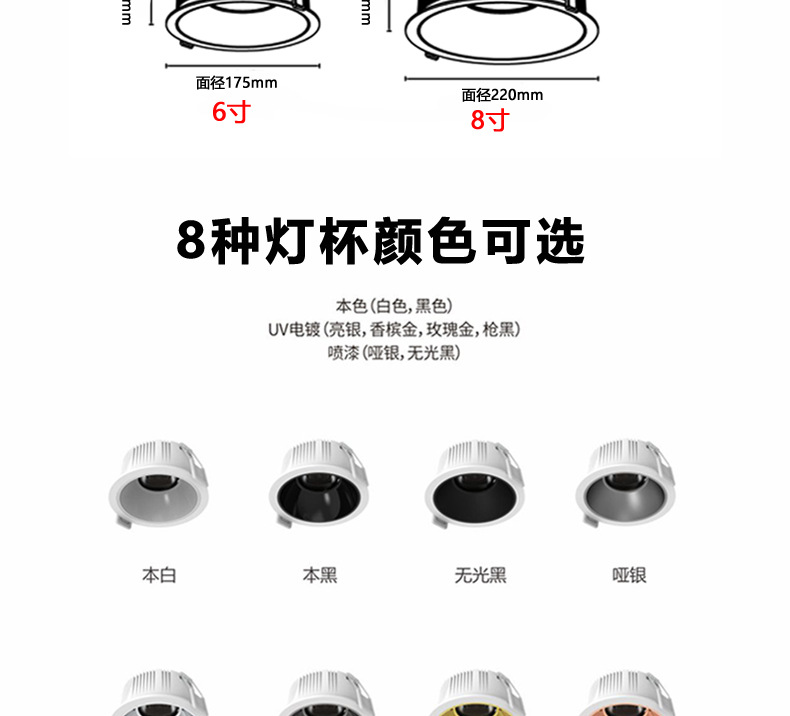 面径175mm
6寸

面径220mm
8寸

8种灯杯颜色可选

本色（白色，黑色）
UV电镀（亮银，香槟金，玫瑰金，枪黑）
喷漆（哑银，无光黑）

本白

本黑

无光黑

哑银