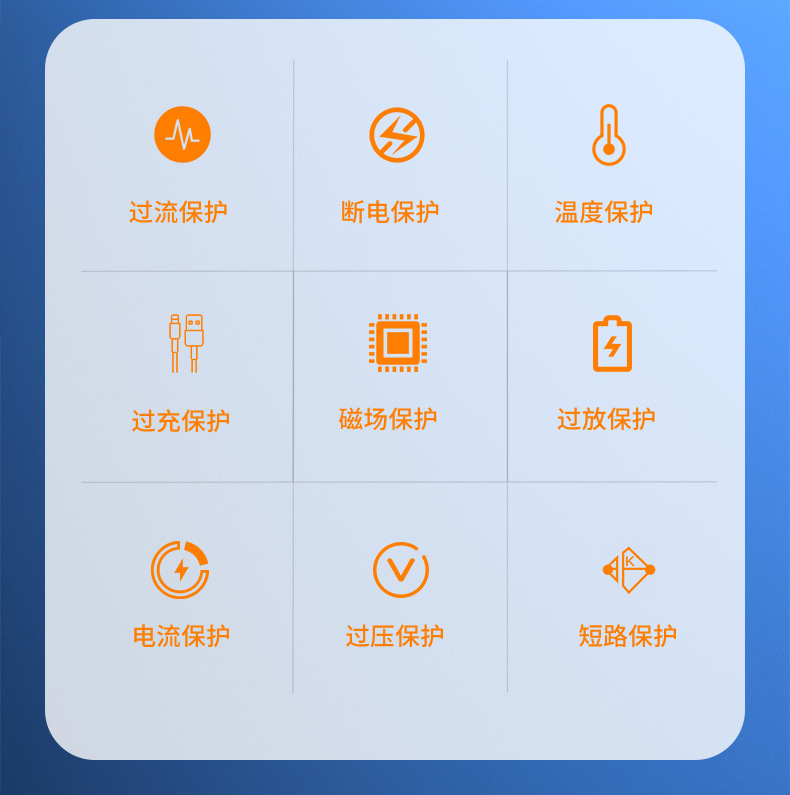 过流保护
断电保护
温度保护
过充保护
磁场保护
过放保护
电流保护
过压保护
短路保护