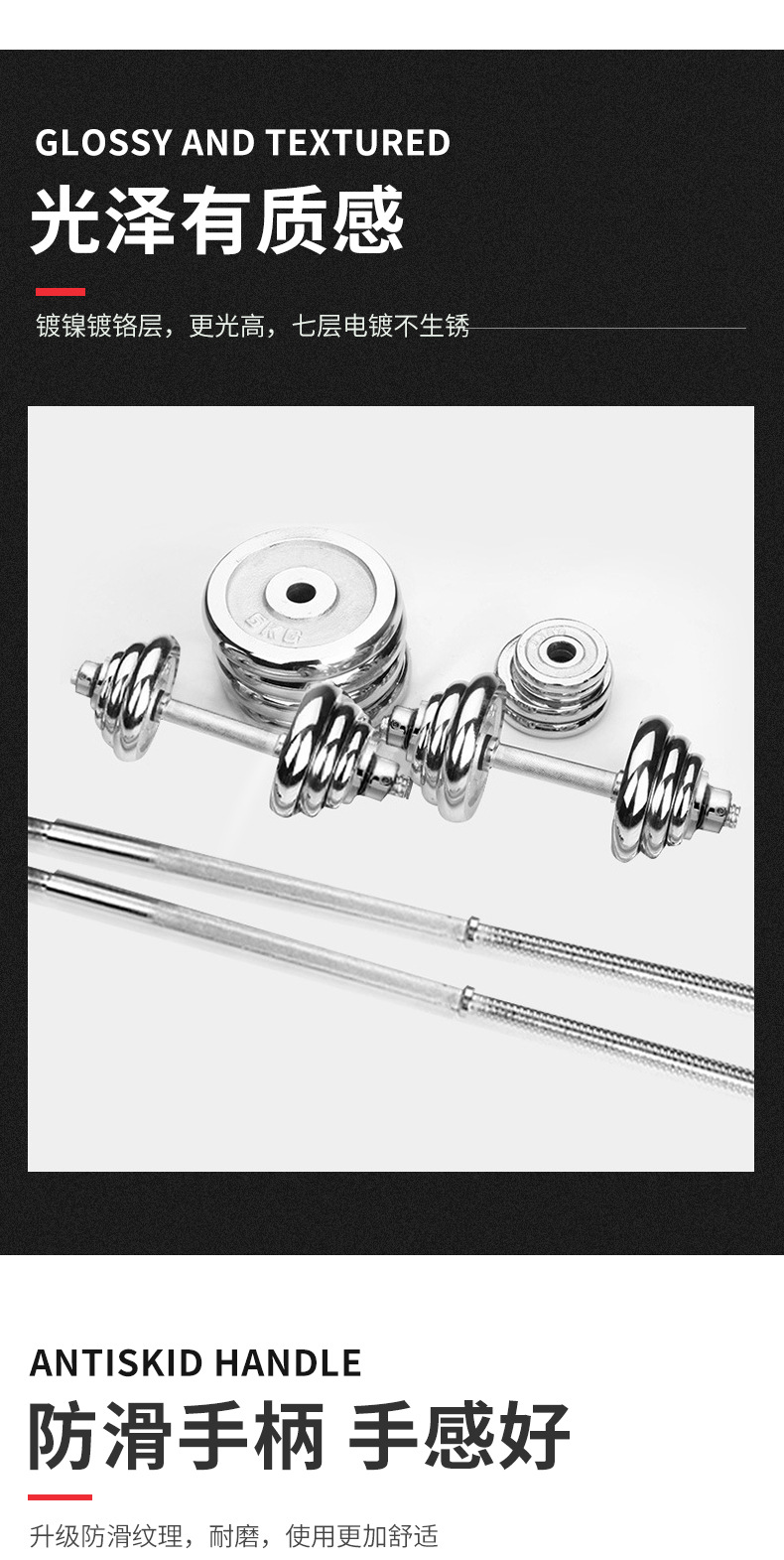 GLOSSY AND TEXTURED
光泽有质感

镀镍镀铬层，更光高，七层电镀不生锈

5KG

ANTISKID HANDLE
防滑手柄 手感好

升级防滑纹理，耐磨，使用更加舒适