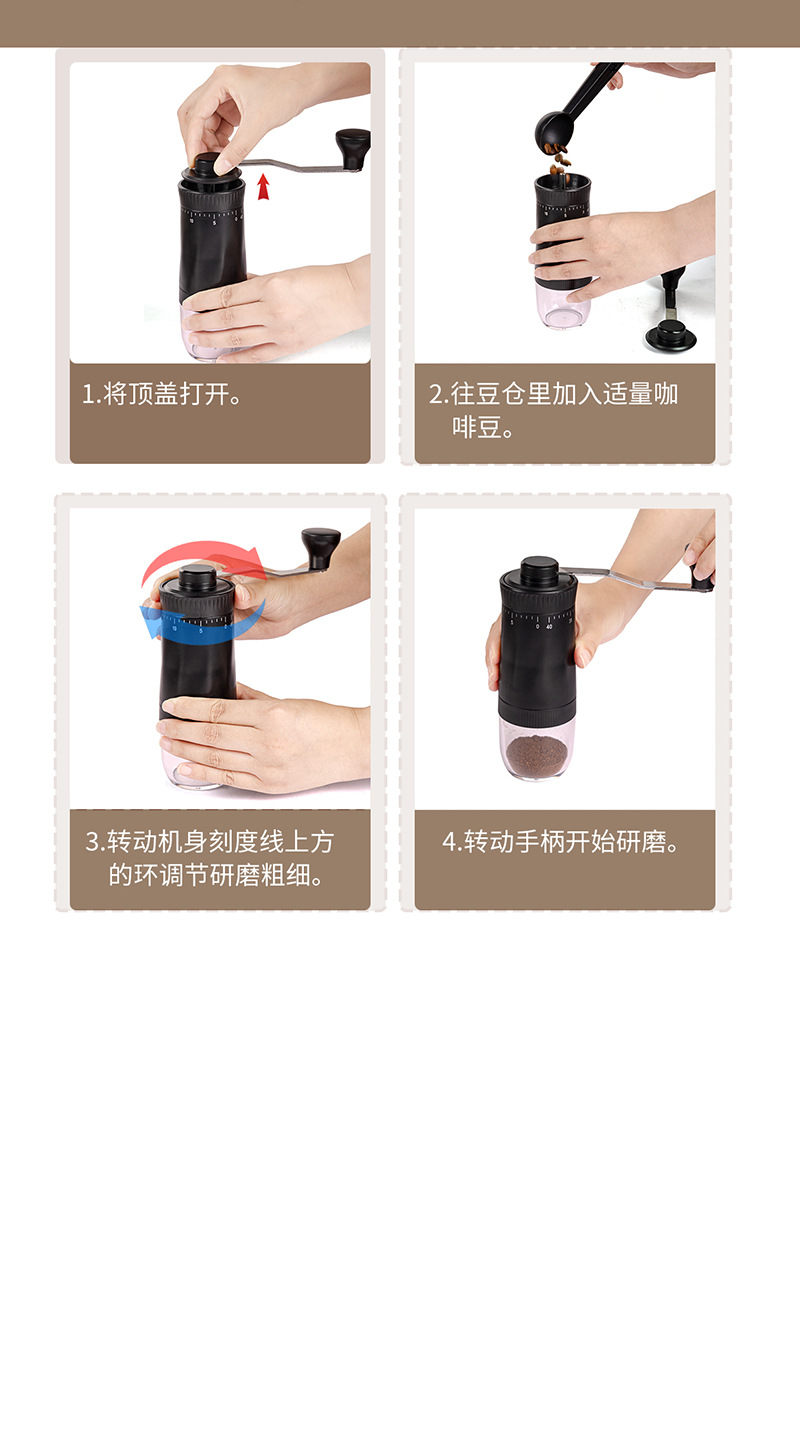 1.将顶盖打开。

2.往豆仓里加入适量咖啡豆。

3.转动机身刻度线上方的环调节研磨粗细。

4.转动手柄开始研磨。