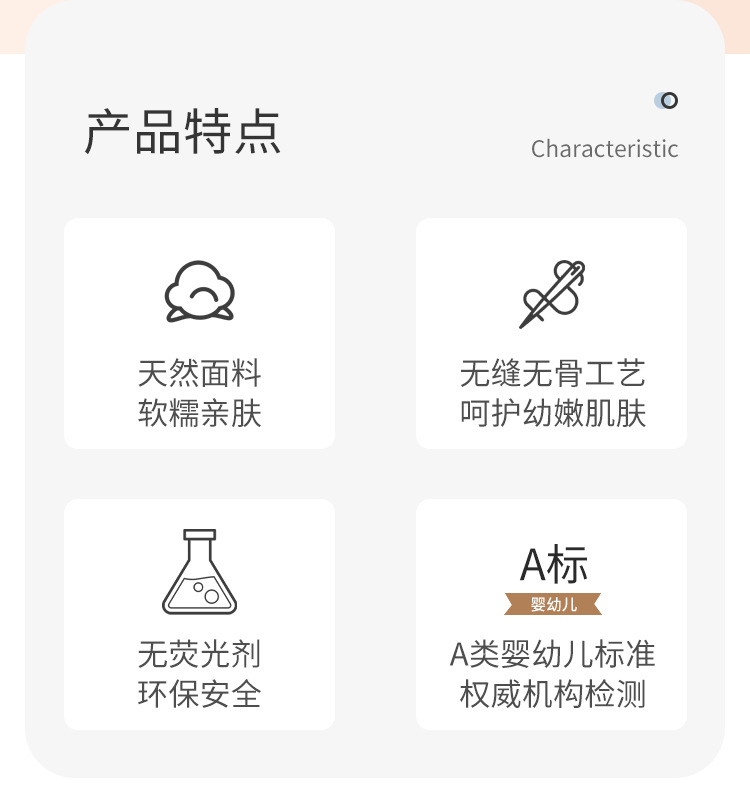 产品特点

Characteristic

天然面料
软糯亲肤

无缝无骨工艺
呵护幼嫩肌肤

无荧光剂
环保安全

A标
婴幼儿

A类婴幼儿标准
权威机构检测