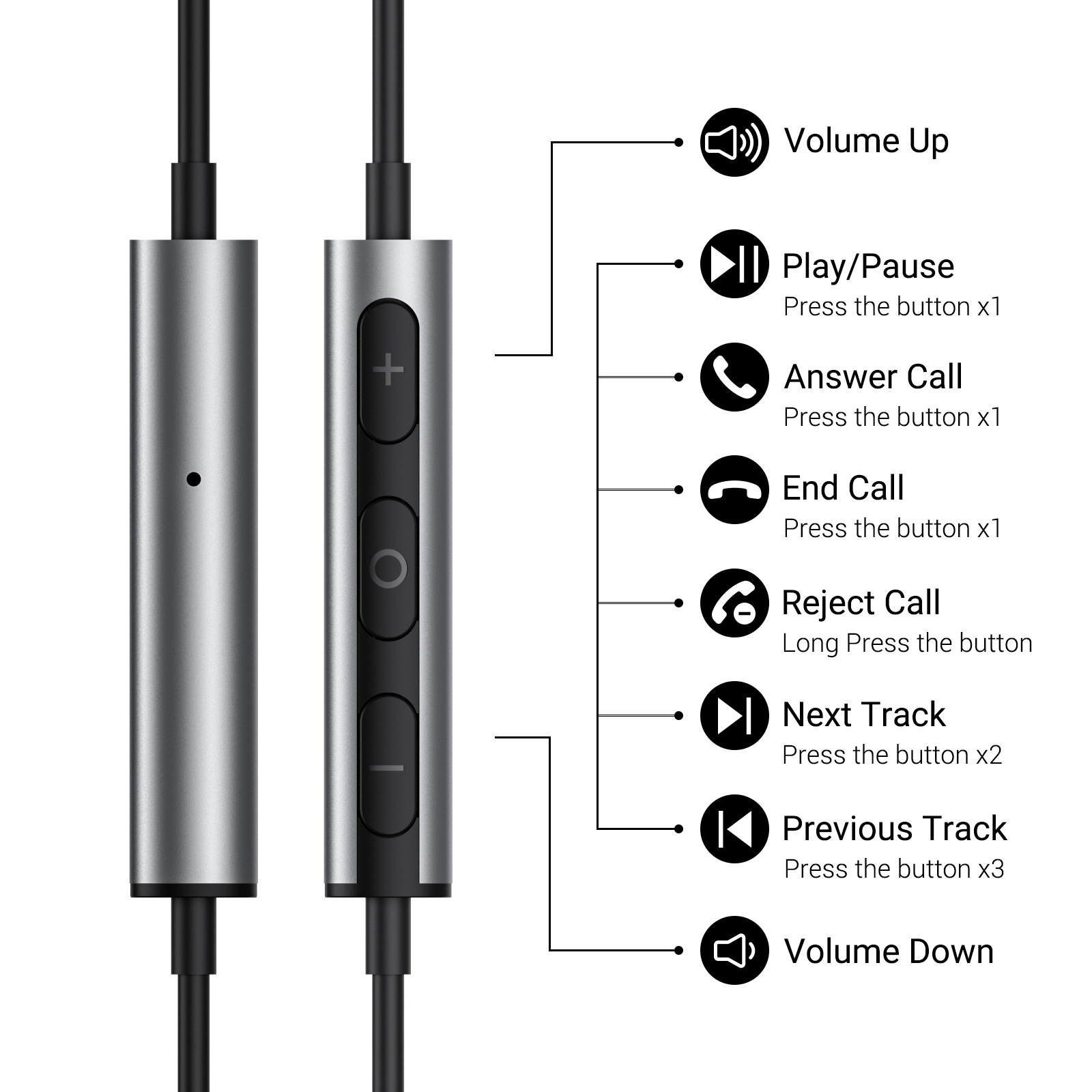 Volume Up

Play/Pause
Press the button x1

Answer Call
Press the button x1

End Call
Press the button x1

Reject Call
Long Press the button

Next Track
Press the button x2

Previous Track
Press the button x3

Volume Down