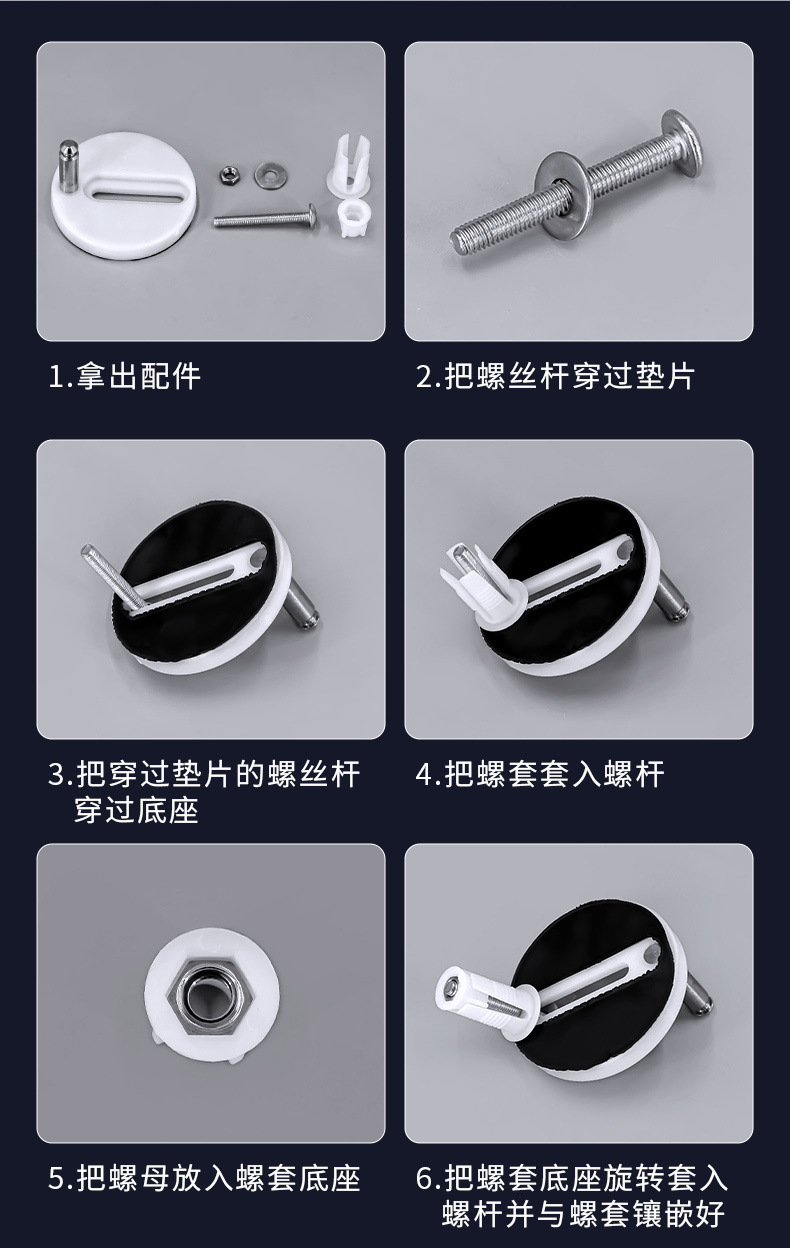 1.拿出配件

2.把螺丝杆穿过垫片

3.把穿过垫片的螺丝杆穿过底座

4.把螺套套入螺杆

5.把螺母放入螺套底座

6.把螺套底座旋转套入螺杆并与螺套镶嵌好