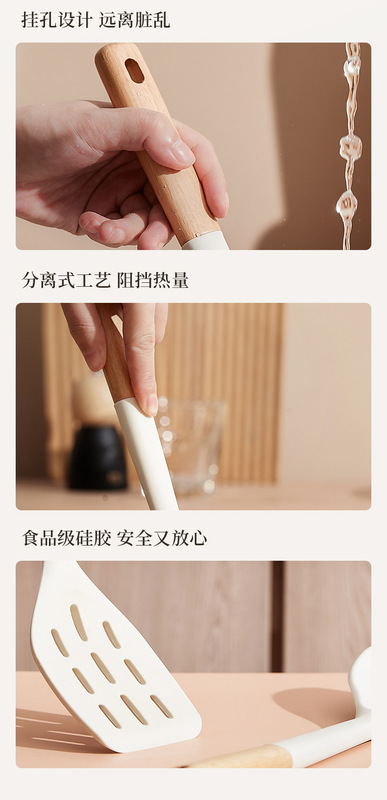 挂孔设计 远离脏乱

分离式工艺 阻挡热量

食品级硅胶 安全又放心