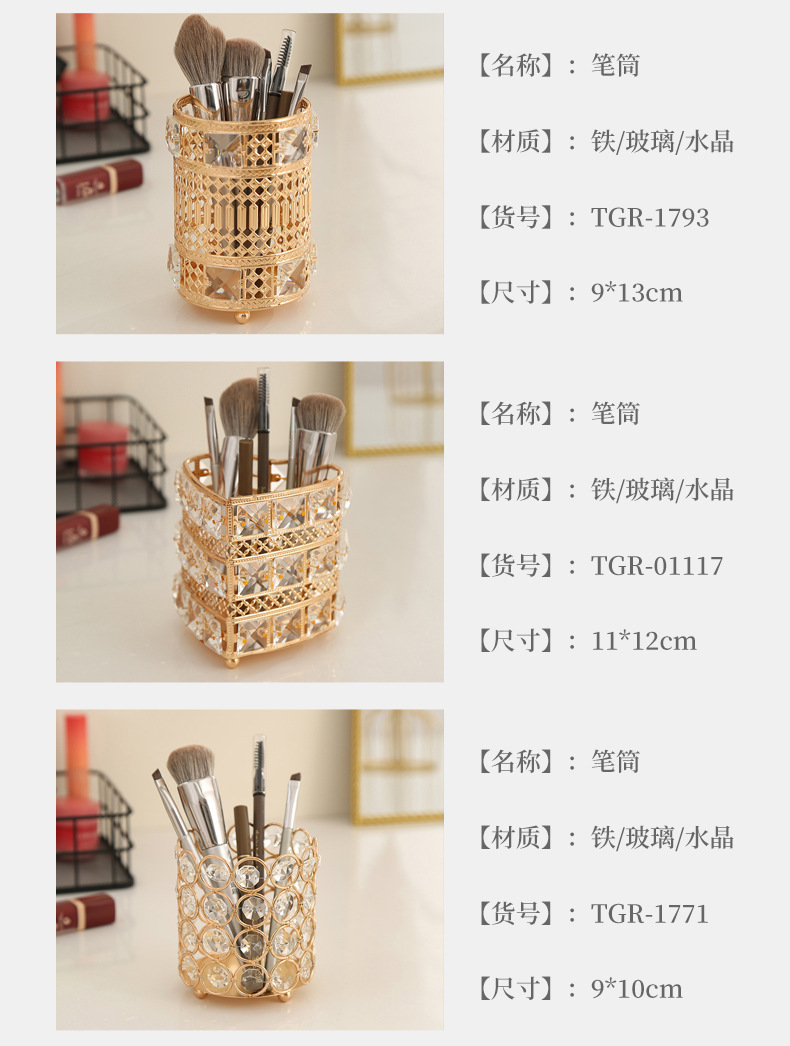 【名称】：笔筒

【材质】：铁/玻璃/水晶

【货号】：TGR-1793

【尺寸】：9*13cm

【名称】：笔筒

【材质】：铁/玻璃/水晶

【货号】：TGR-01117

【尺寸】：11*12cm

【名称】：笔筒

【材质】：铁/玻璃/水晶

【货号】：TGR-1771

【尺寸】：9*10cm