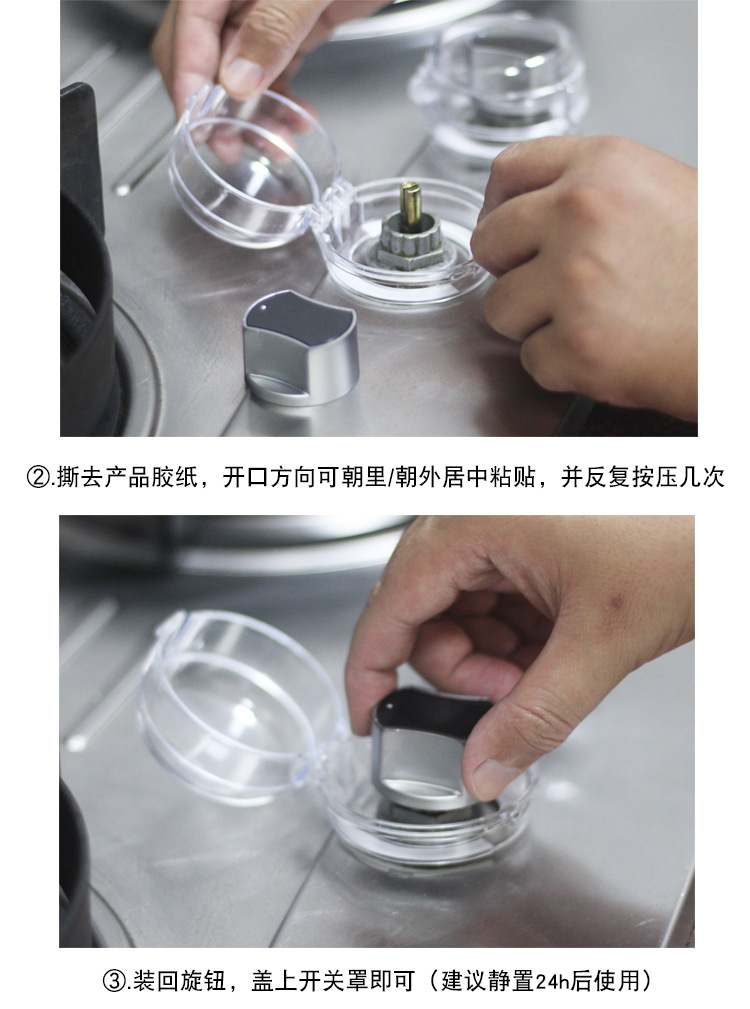 ②.撕去产品胶纸，开口方向可朝里/朝外居中粘贴，并反复按压几次

③.装回旋钮，盖上开关罩即可（建议静置24h后使用）