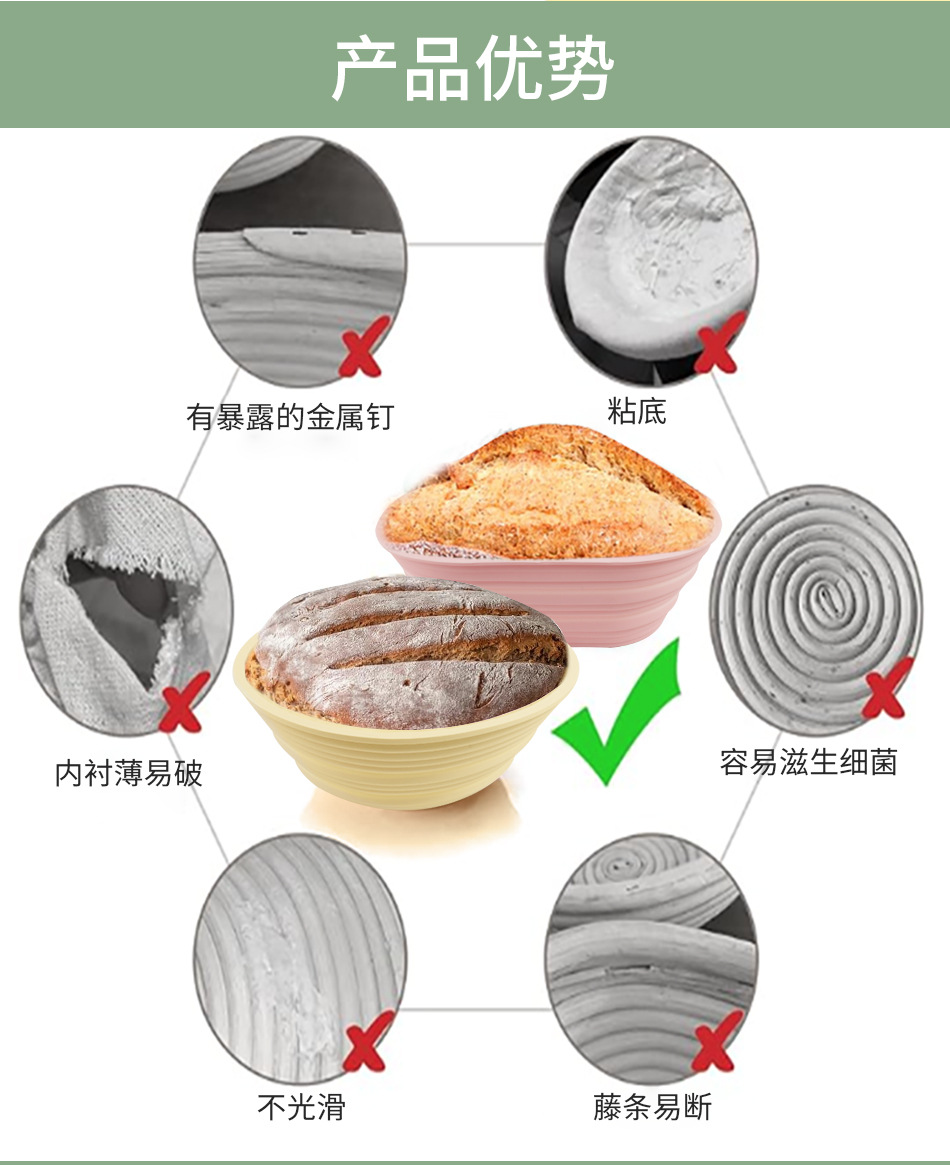 产品优势

有暴露的金属钉

粘底

内衬薄易破

容易滋生细菌

不光滑

藤条易断