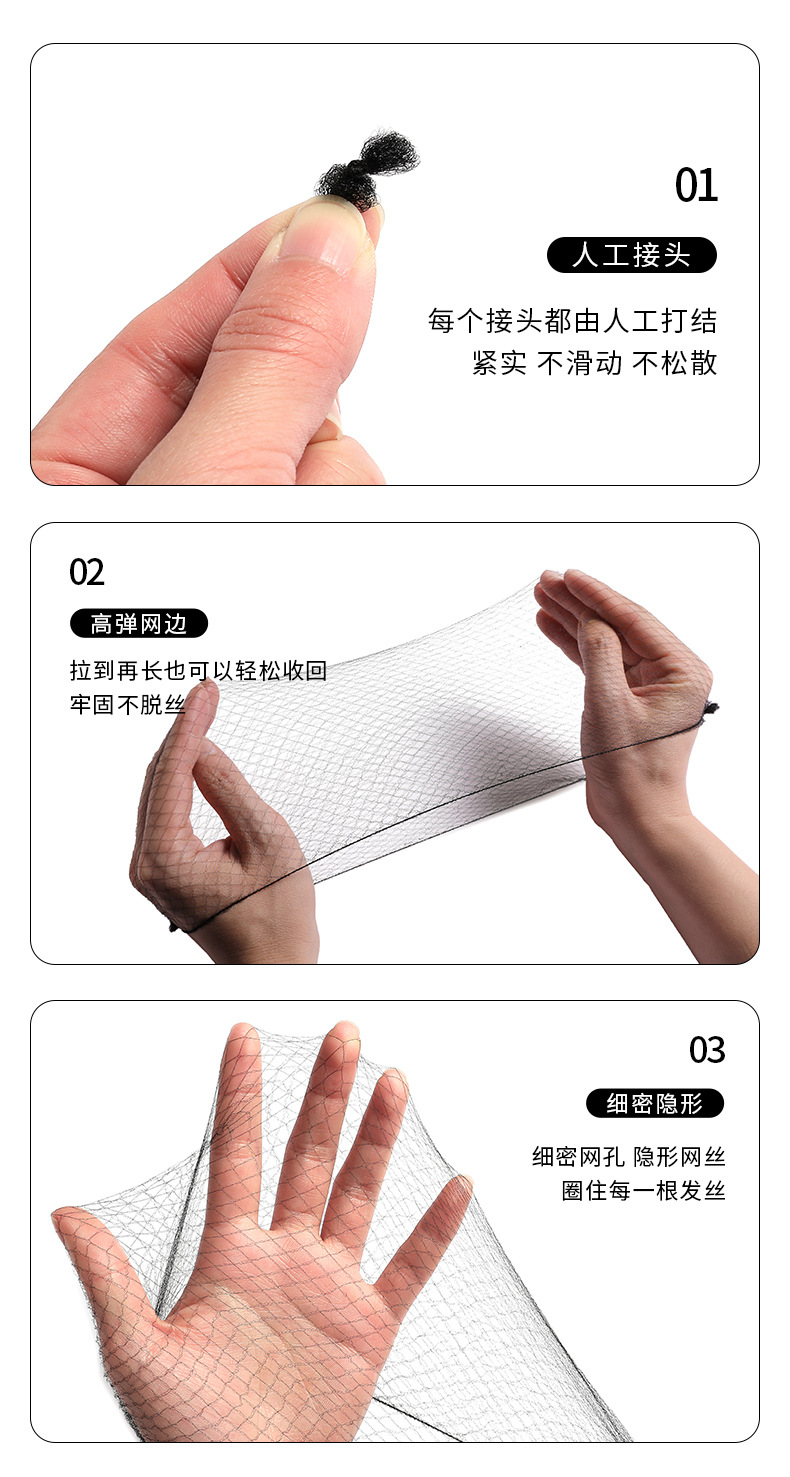 01

人工接头

每个接头都由人工打结
紧实 不滑动 不松散

02

高弹网边

拉到再长也可以轻松收回
牢固不脱丝

03

细密隐形

细密网孔 隐形网丝
圈住每一根发丝