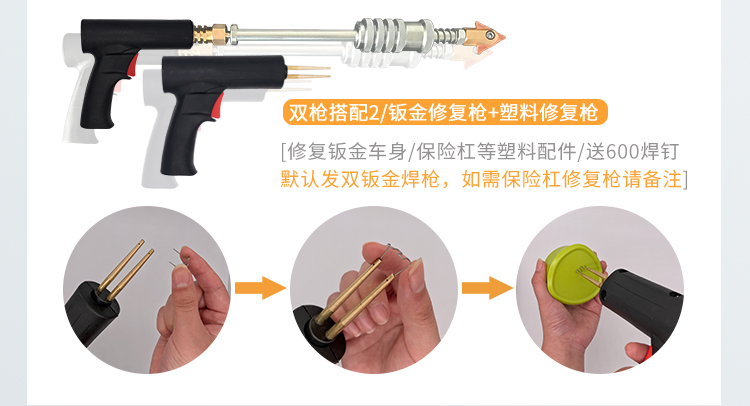 双枪搭配2/钣金修复枪+塑料修复枪

[修复钣金车身/保险杠等塑料配件/送600焊钉
默认发双钣金焊枪，如需保险杠修复枪请备注]