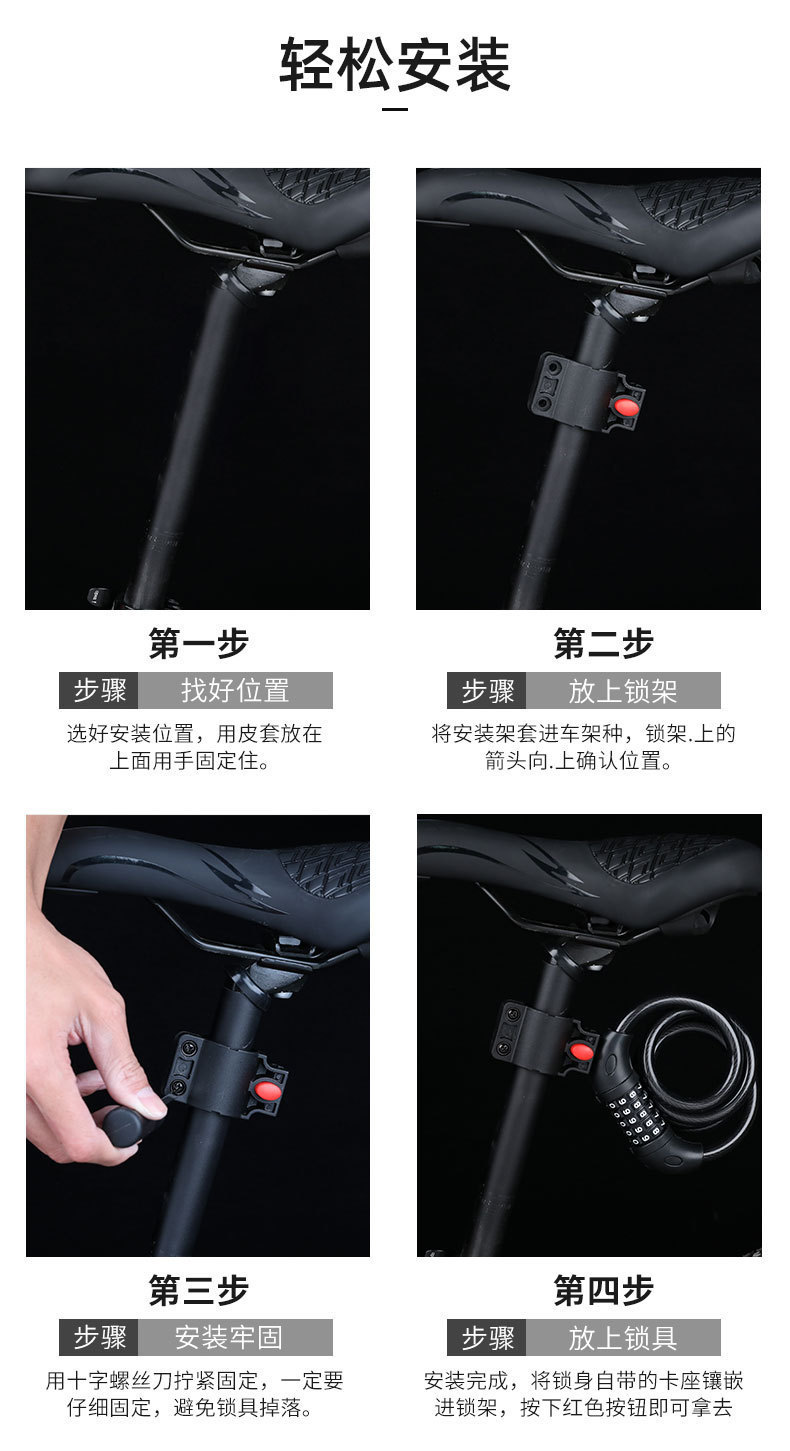 轻松安装

第一步

步骤 找好位置

选好安装位置，用皮套放在上面用手固定住。

第二步

步骤 放上锁架

将安装架套进车架种，锁架.上的箭头向.上确认位置。

第三步

步骤 安装牢固

用十字螺丝刀拧紧固定，一定要仔细固定，避免锁具掉落。

第四步

步骤 放上锁具

安装完成，将锁身自带的卡座镶嵌进锁架，按下红色按钮即可拿去